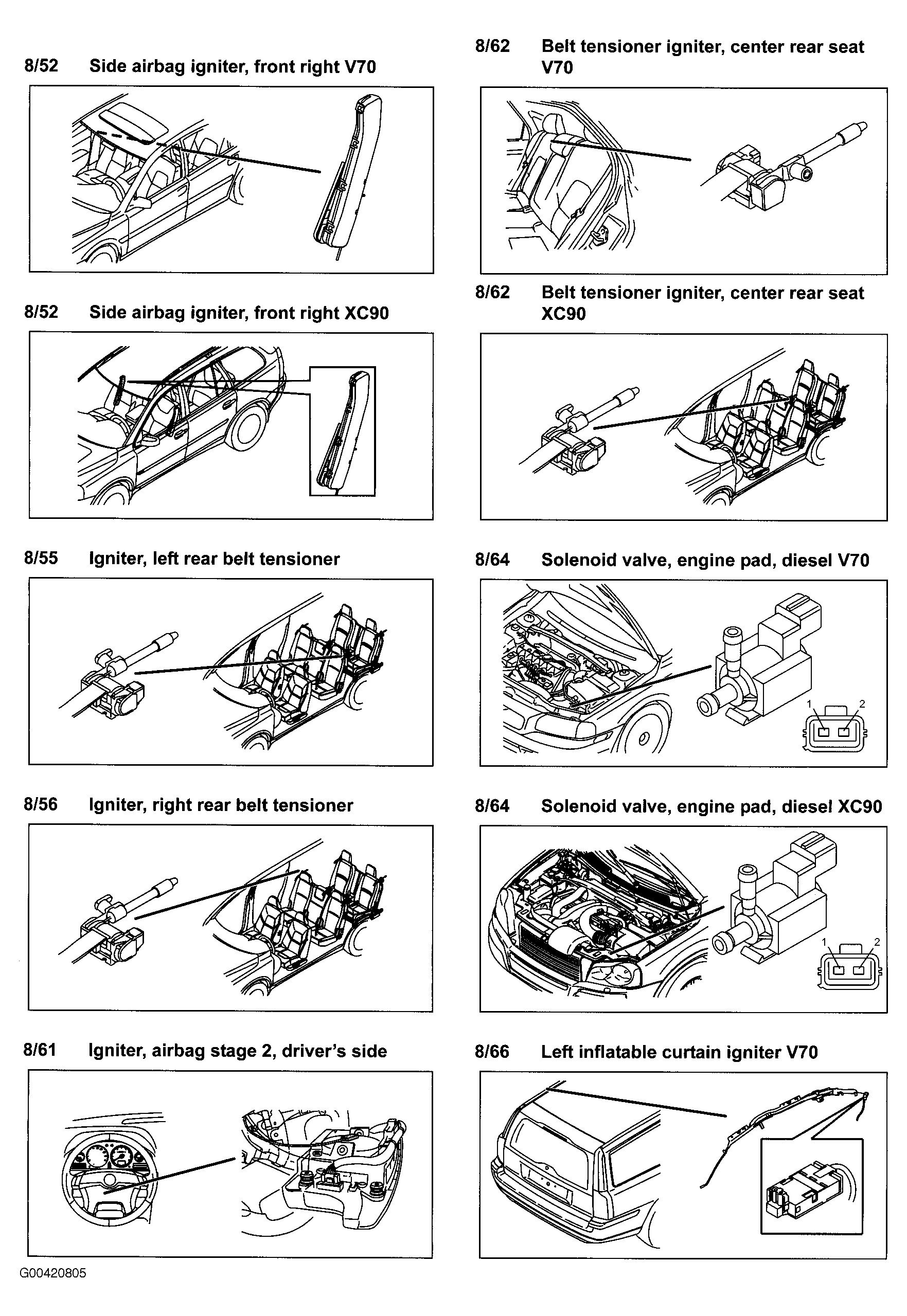 8/52 Side airbag igniter, front right V70

8/52 Side airbag igniter, front right XC90

8/55 Igniter, left rear belt tensioner

8/56 Igniter, right rear belt tensioner

8/61 Igniter, airbag stage 2, driver's side

8/62 Belt tensioner igniter, center rear seat V70

8/62 Belt tensioner igniter, center rear seat XC90

8/64 Solenoid valve, engine pad, diesel V70

1 2

8/64 Solenoid valve, engine pad, diesel XC90

1 2

8/66 Left inflatable curtain igniter V70

G00420805