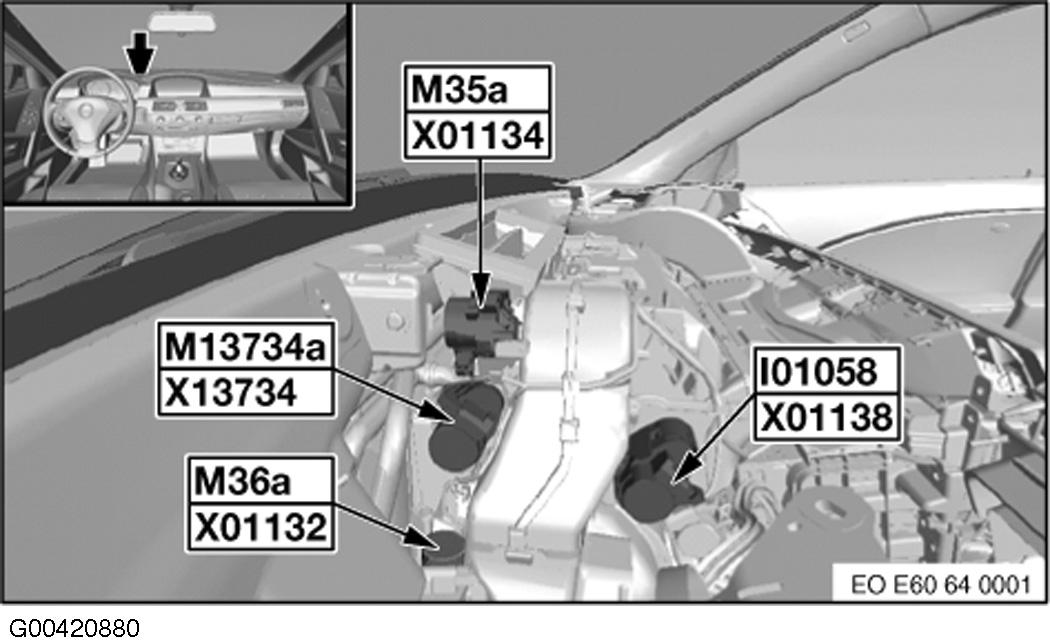 M35a
X01134

M13734a
X13734

I01058
X01138

M36a
X01132

EO E60 64 0001

G00420880