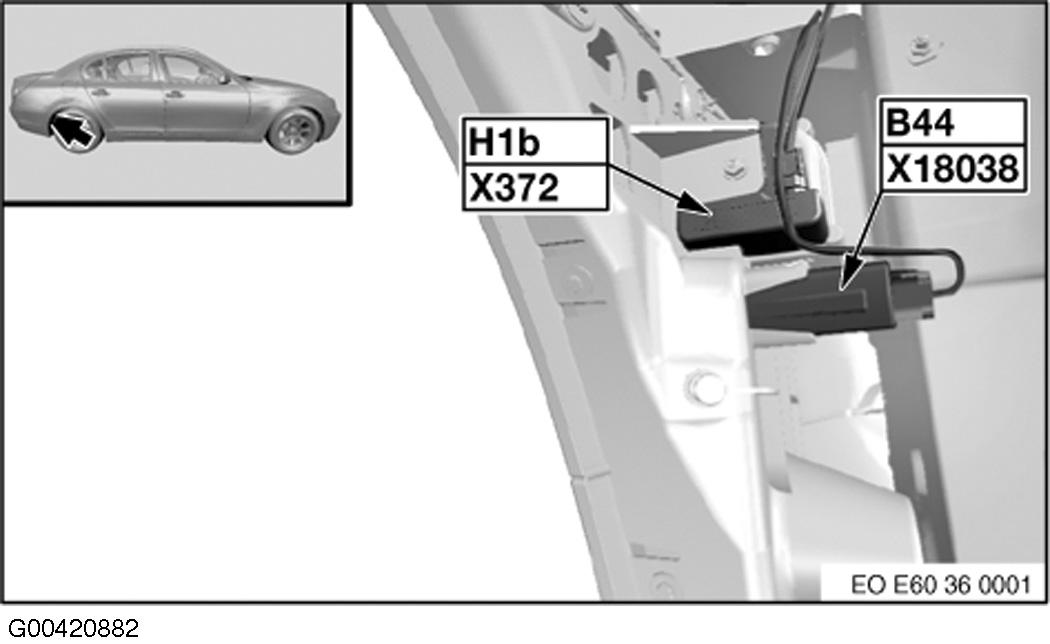 H1b
X372

B44
X18038

EO E60 36 0001

G00420882