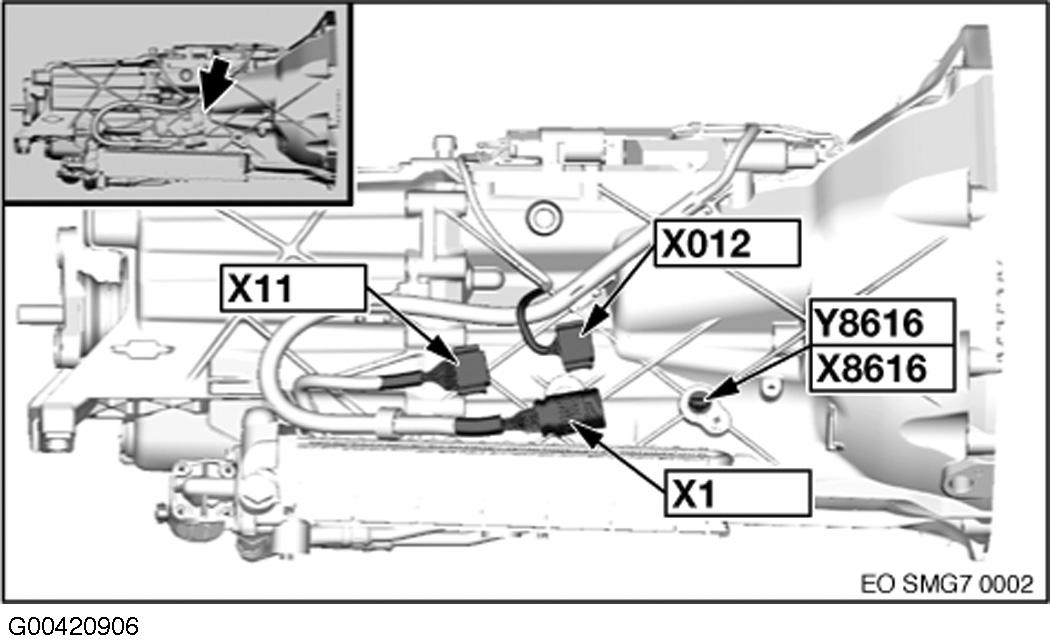 X012
X11
Y8616
X8616
X1
EO SMG7 0002
G00420906