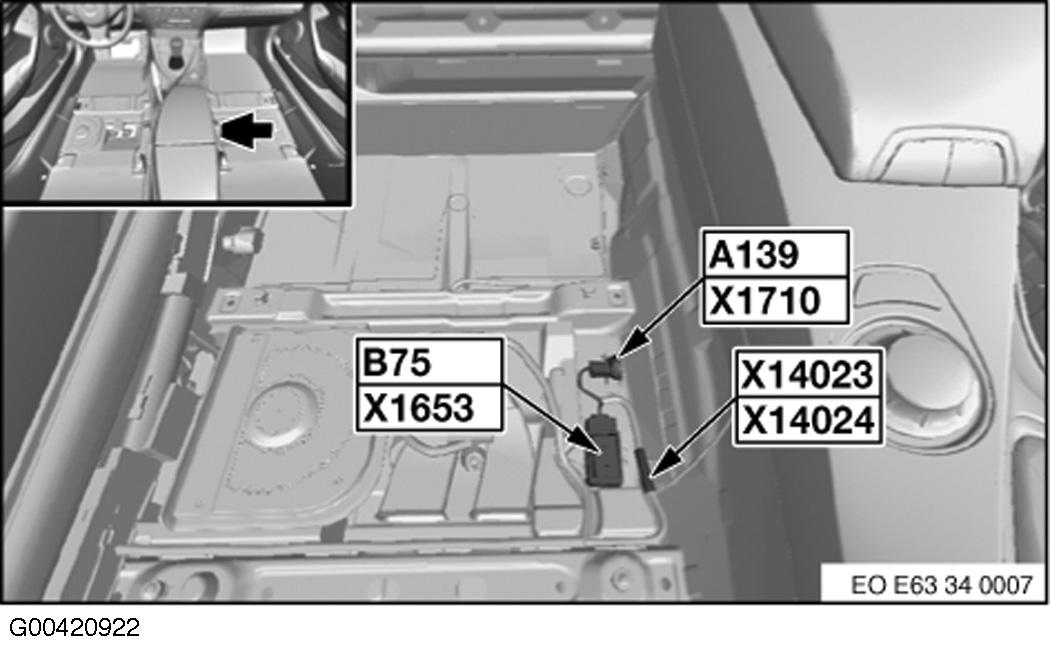 A139
X1710

B75
X1653

X14023
X14024

EO E63 34 0007

G00420922