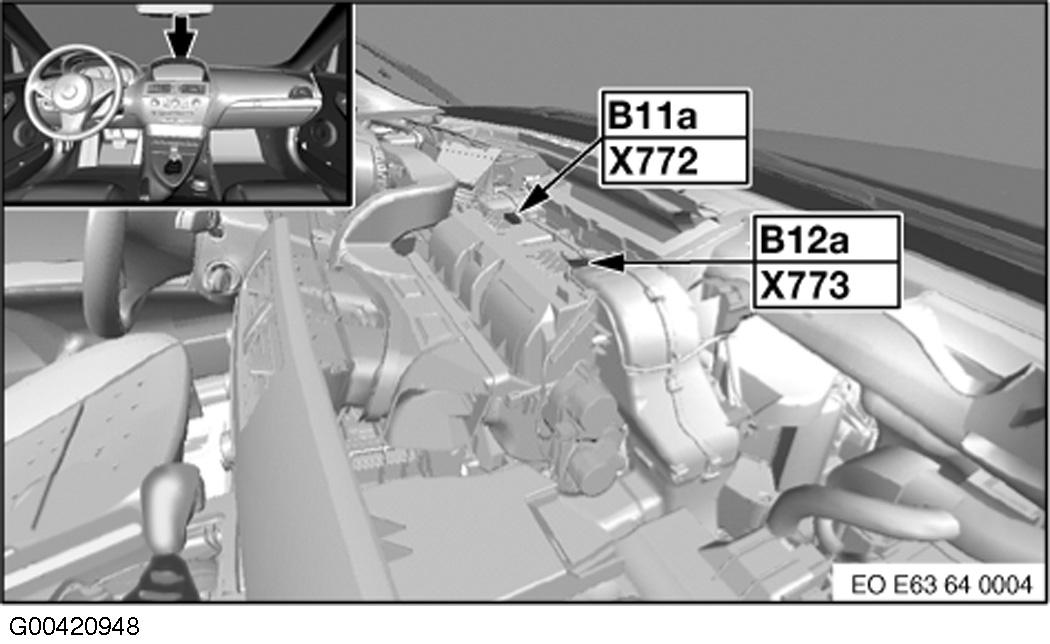 B11a
X772
B12a
X773
EO E63 64 0004
G00420948