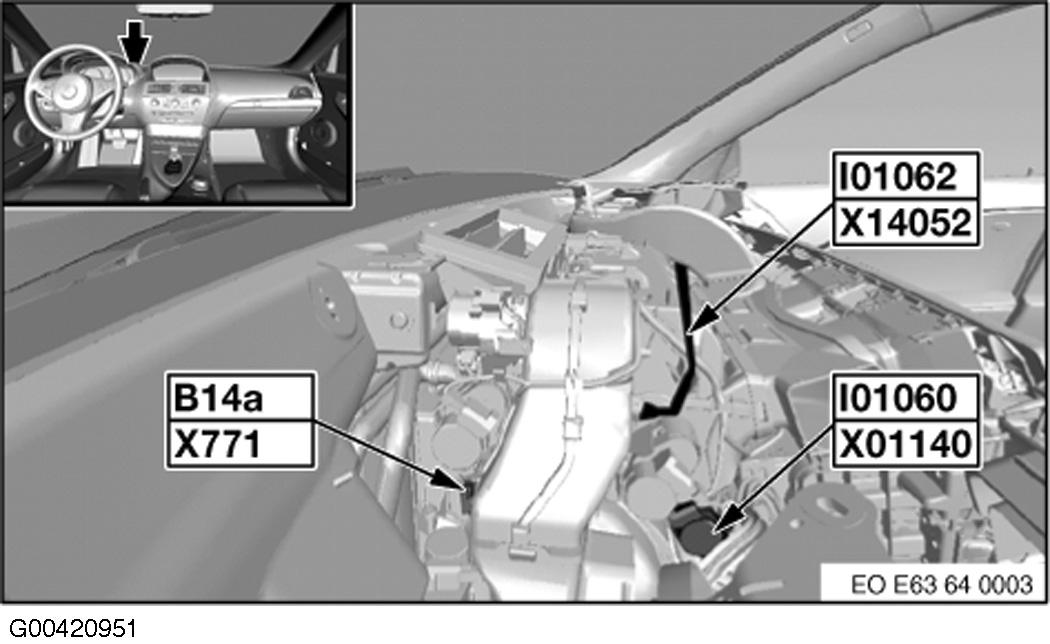 I01062
X14052

B14a
X771

I01060
X01140

EO E63 64 0003

G00420951