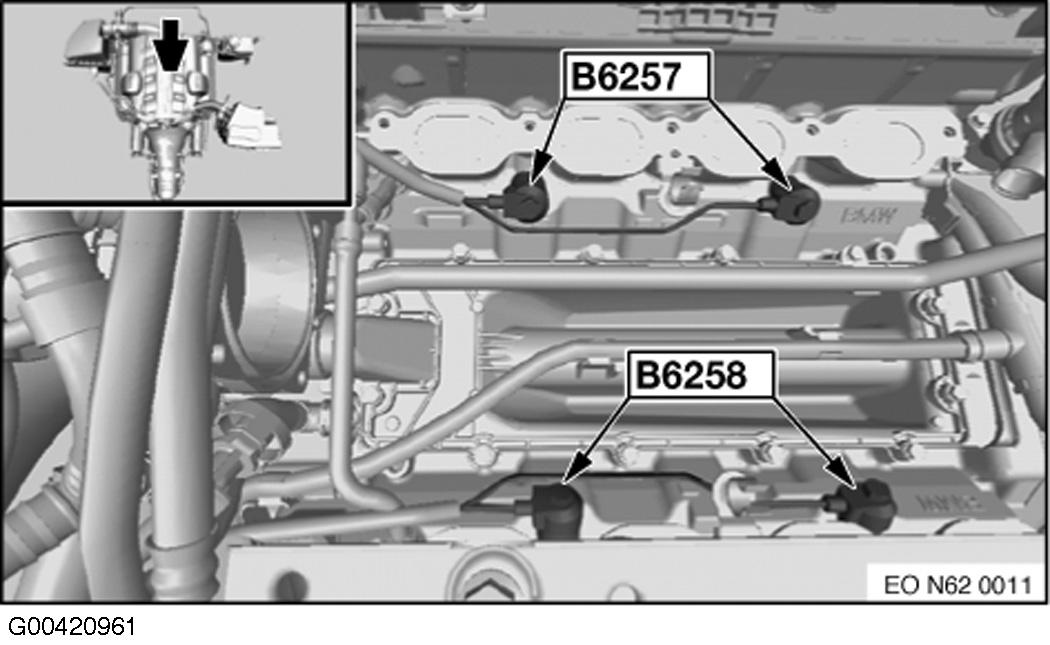 B6257

BMW

B6258

BMW

EO N62 0011

G00420961