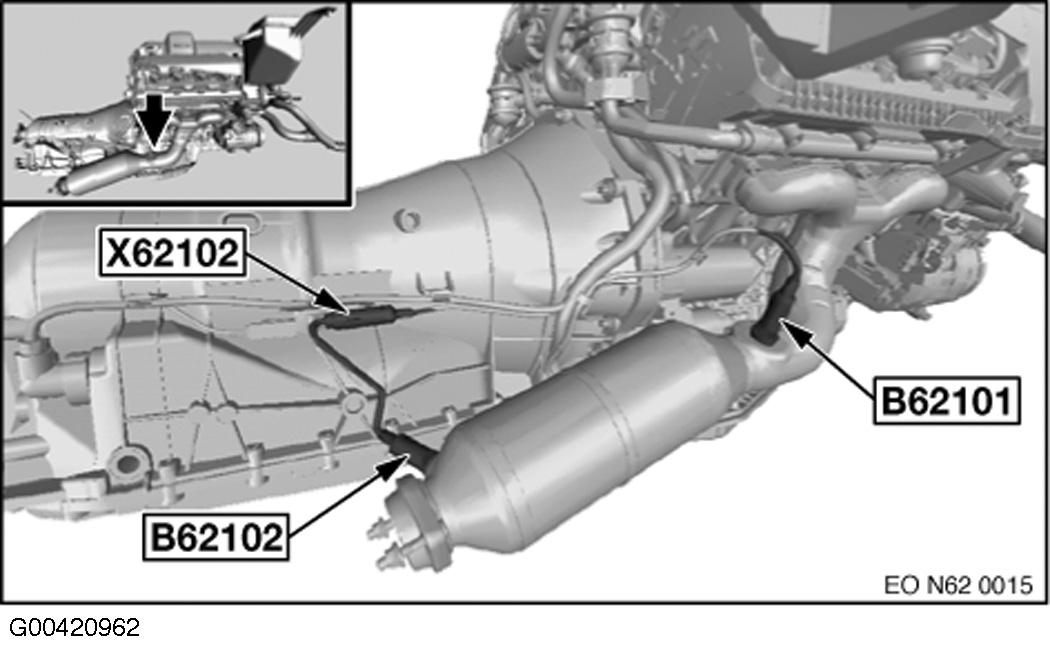 X62102

B62101

B62102

EO N62 0015

G00420962