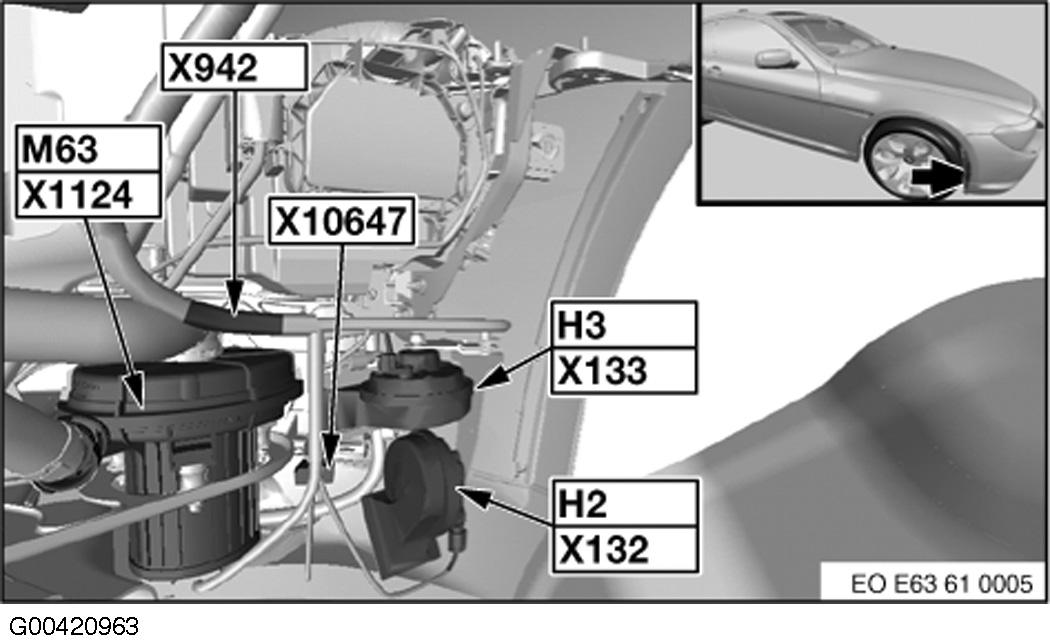 X942

M63
X1124

X10647

H3
X133

H2
X132

EO E63 61 0005

G00420963