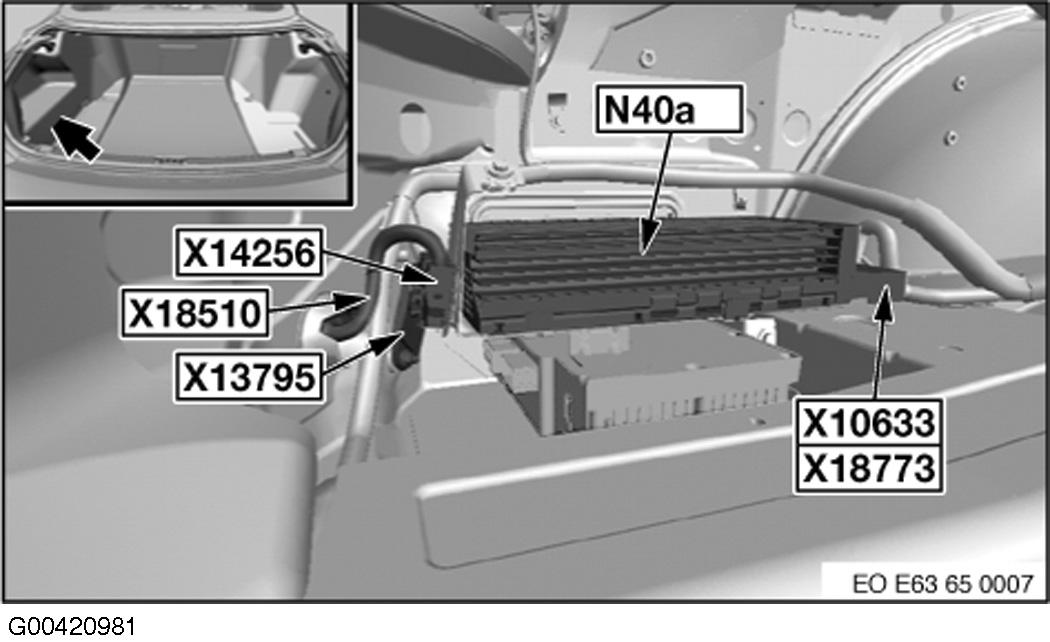 N40a

X14256

X18510

X13795

X10633
X18773

EO E63 65 0007

G00420981