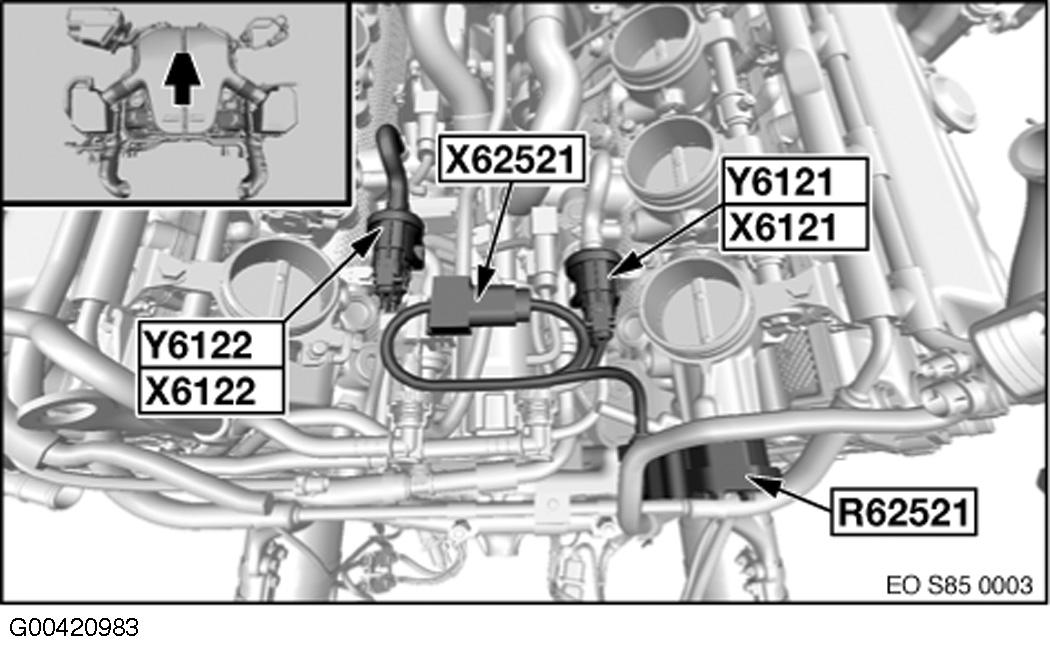 X62521
Y6121
X6121
Y6122
X6122
R62521
EO S85 0003
G00420983