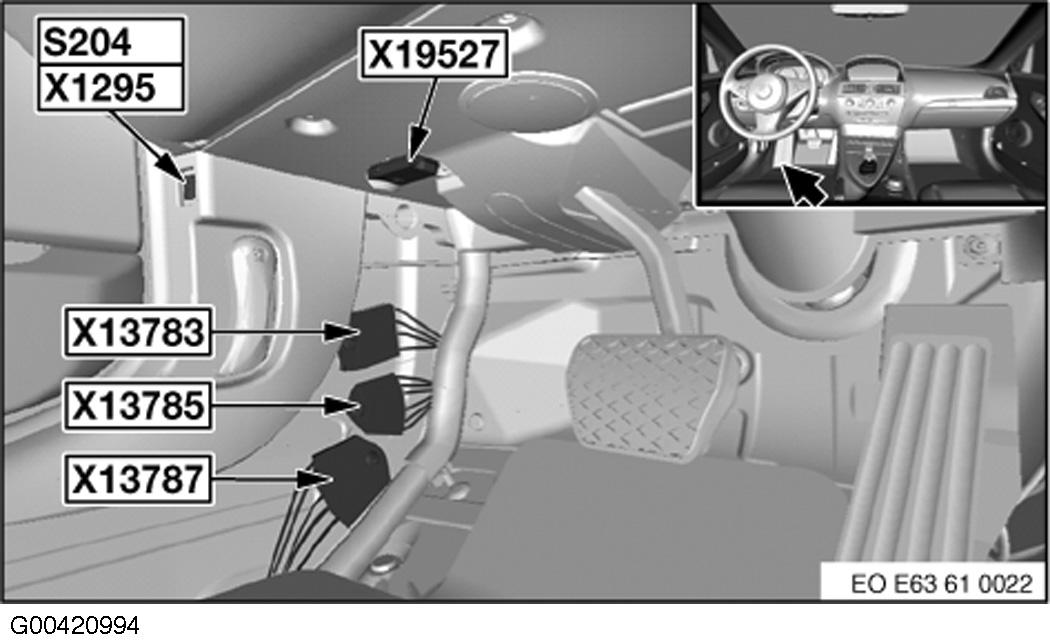 S204
X1295
X19527
X13783
X13785
X13787
EO E63 61 0022
G00420994