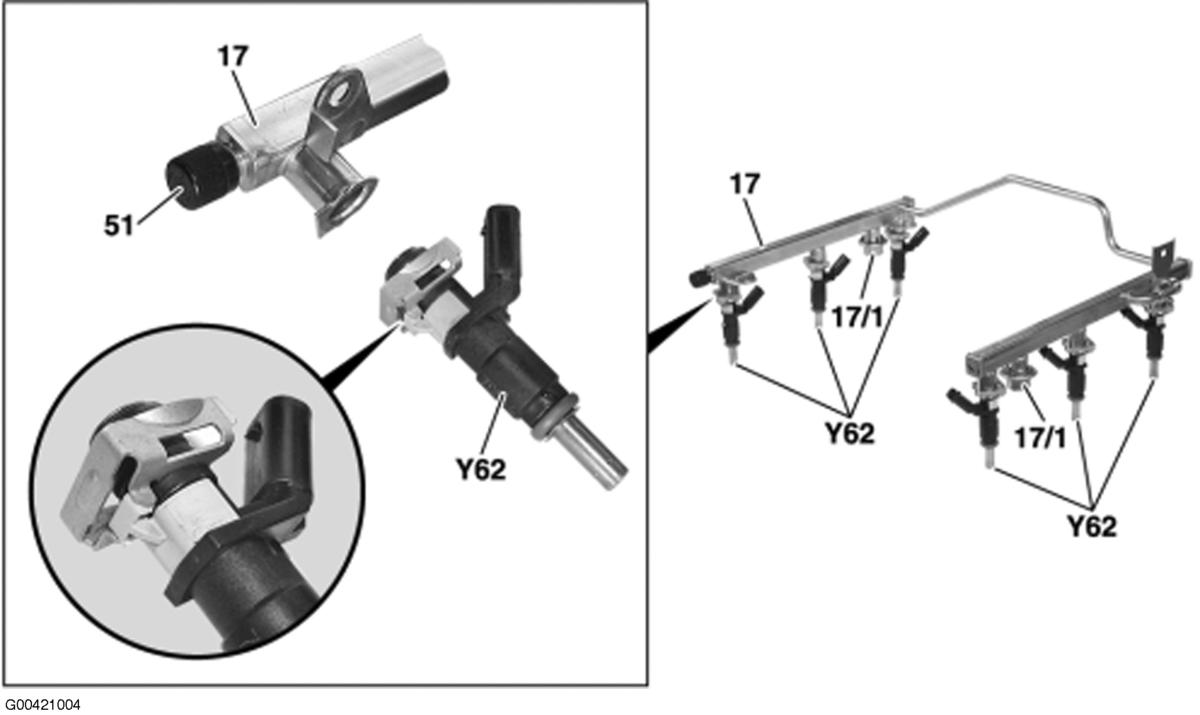 17
51
Y62
17
17/1
Y62
17/1
Y62
G00421004