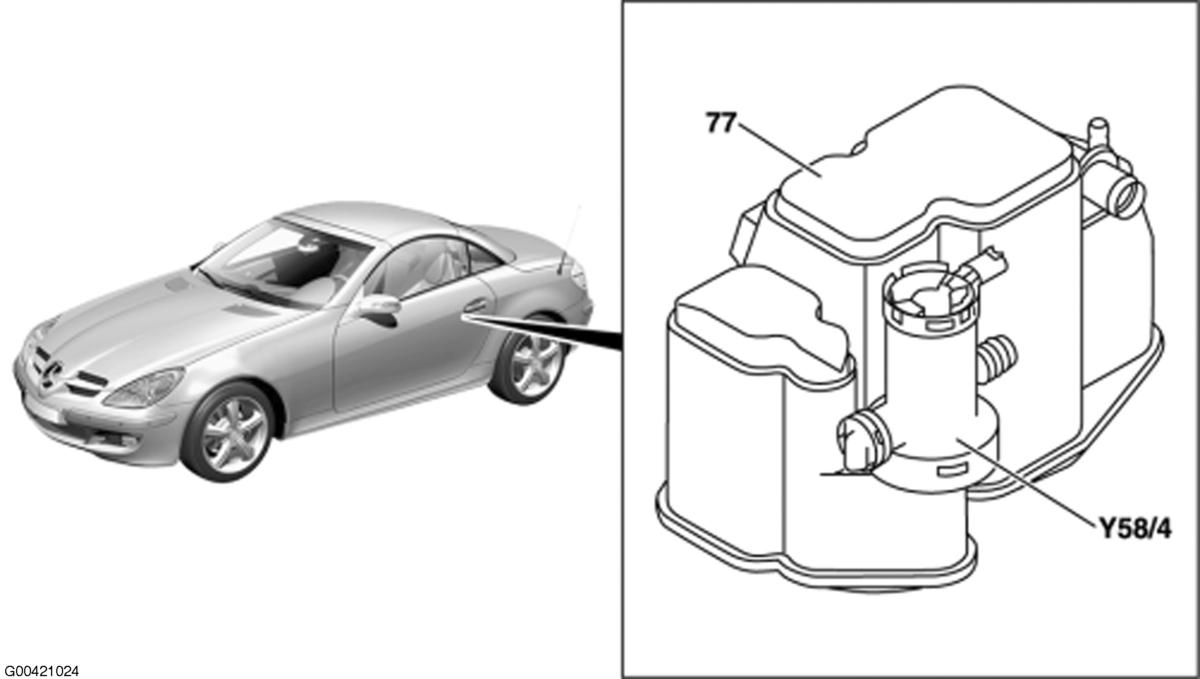 77

Y58/4

G00421024