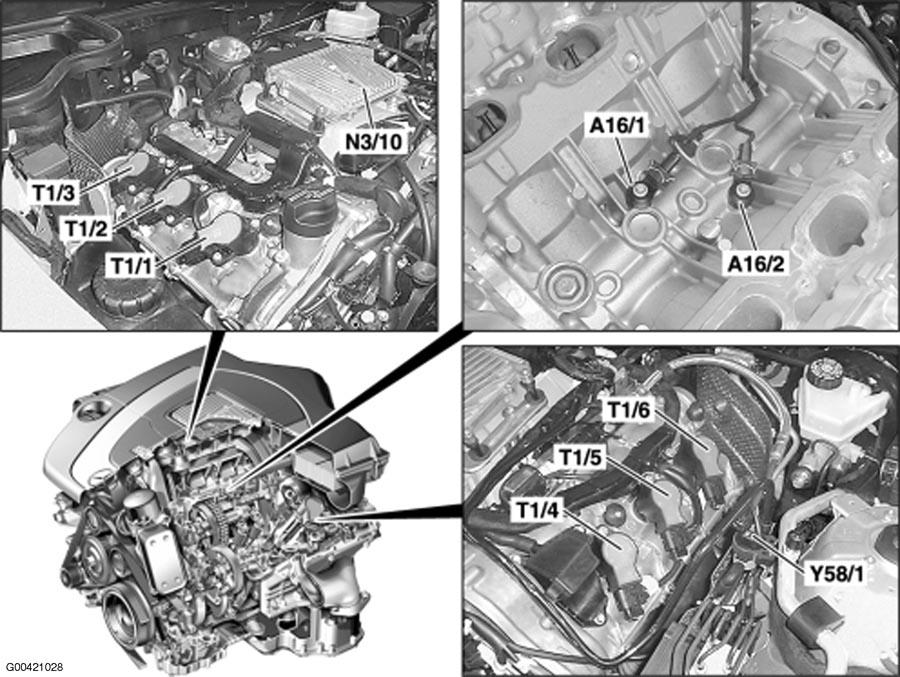 N3/10
T1/3
T1/2
T1/1
A16/1
A16/2
T1/6
T1/5
T1/4
Y58/1
G00421028