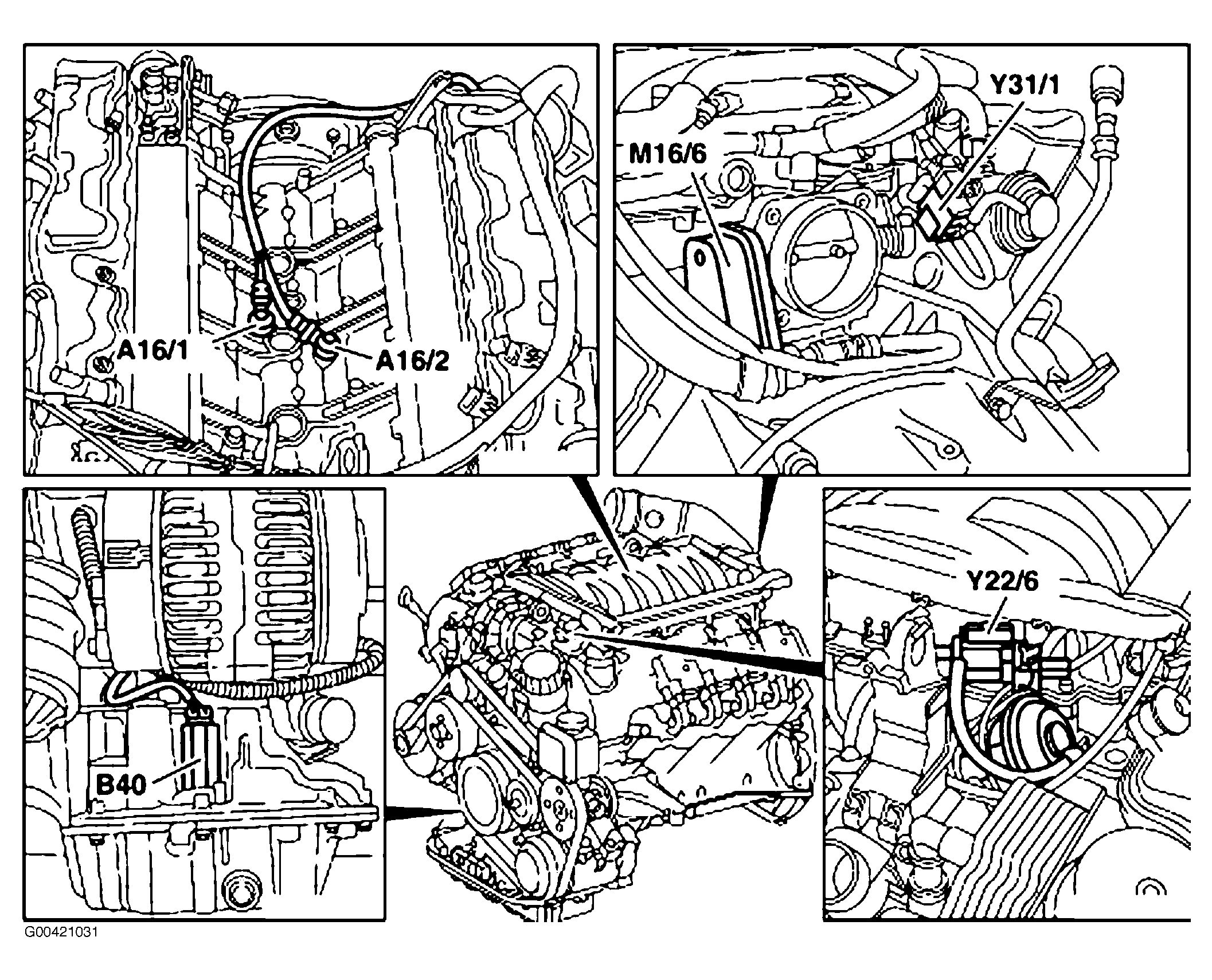 A16/1
A16/2
M16/6
Y31/1
B40
Y22/6
G00421031