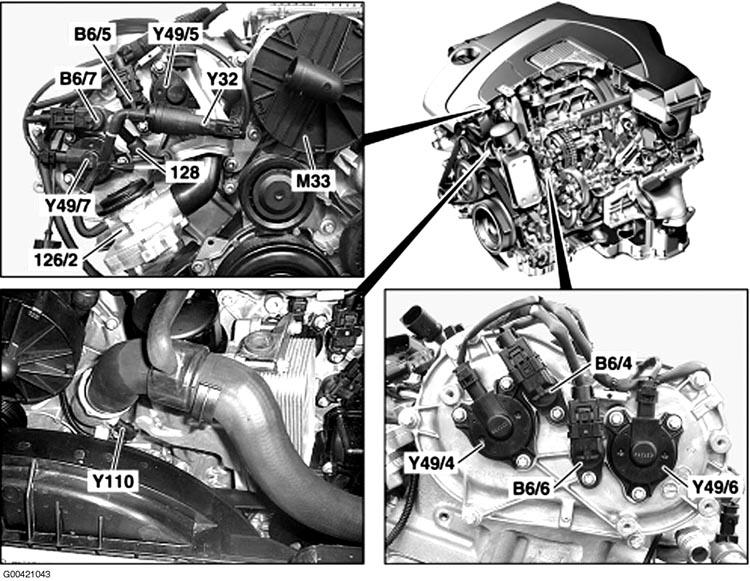 B6/5
Y49/5
B6/7
Y32
128
M33
Y49/7
126/2
Y110
B6/4
Y49/4
B6/6
Y49/6
G00421043