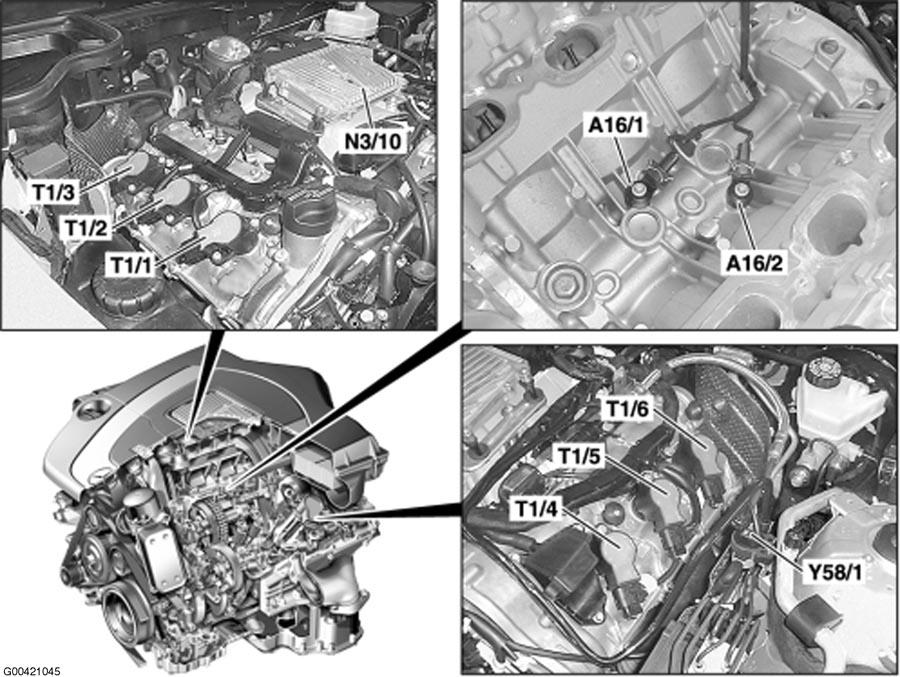 N3/10
T1/3
T1/2
T1/1
A16/1
A16/2
T1/6
T1/5
T1/4
Y58/1
G00421045