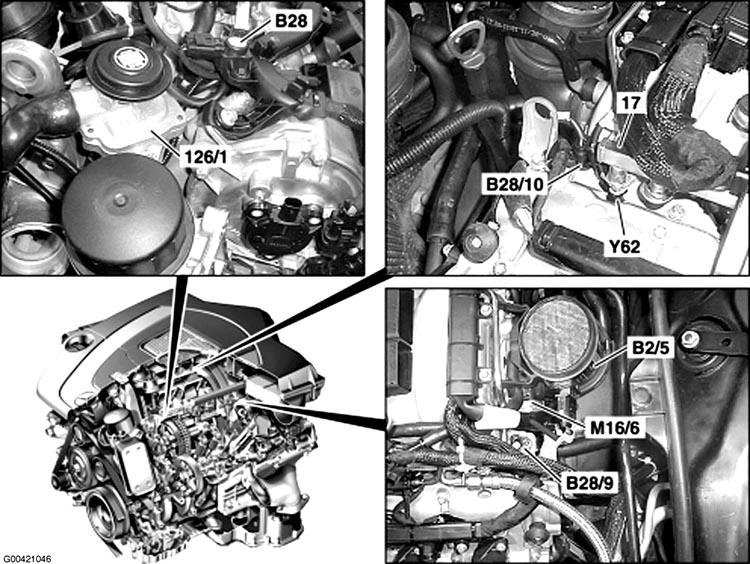 B28
126/1
17
B28/10
Y62
B2/5
M16/6
B28/9
G00421046