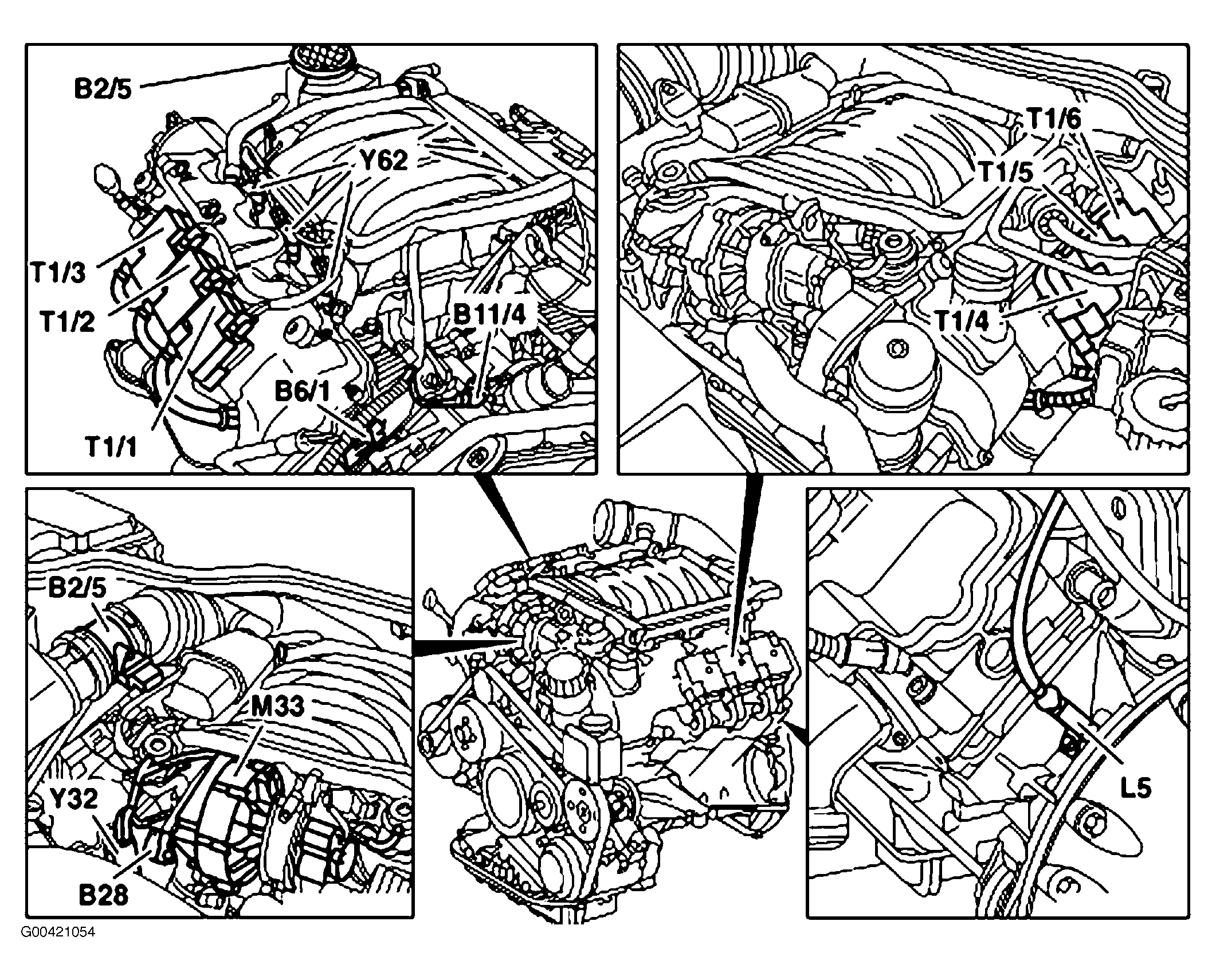 B2/5
Y62
T1/3
T1/2
B11/4
B6/1
T1/1

T1/6
T1/5
T1/4

B2/5
M33
Y32
B28

L5

G00421054