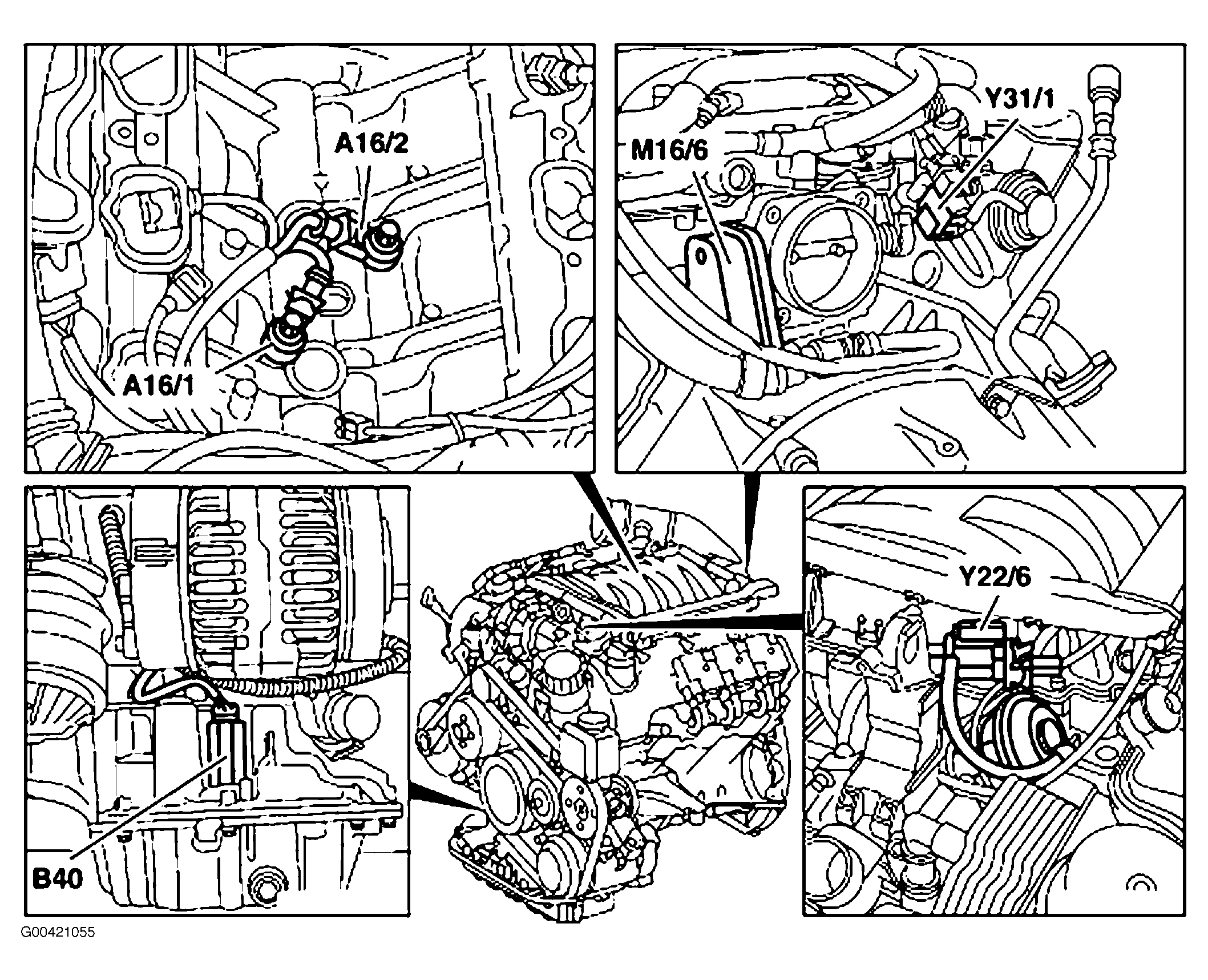 A16/2

A16/1

Y31/1

M16/6

Y22/6

B40

G00421055