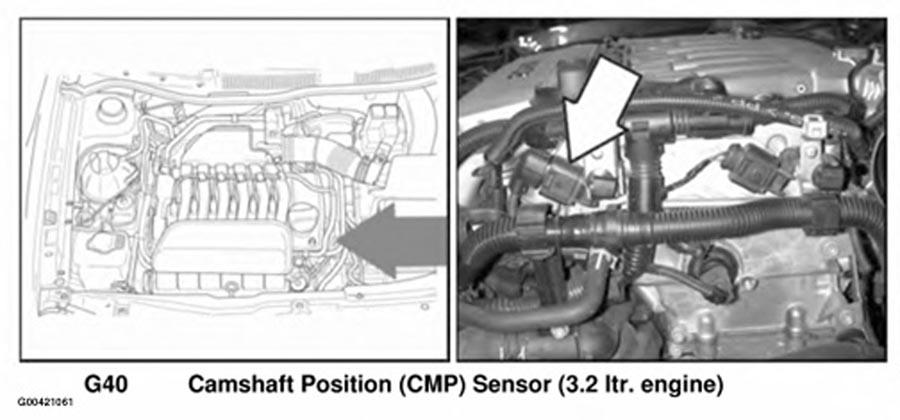 G40 Camshaft Position (CMP) Sensor (3.2 ltr. engine)

G00421061