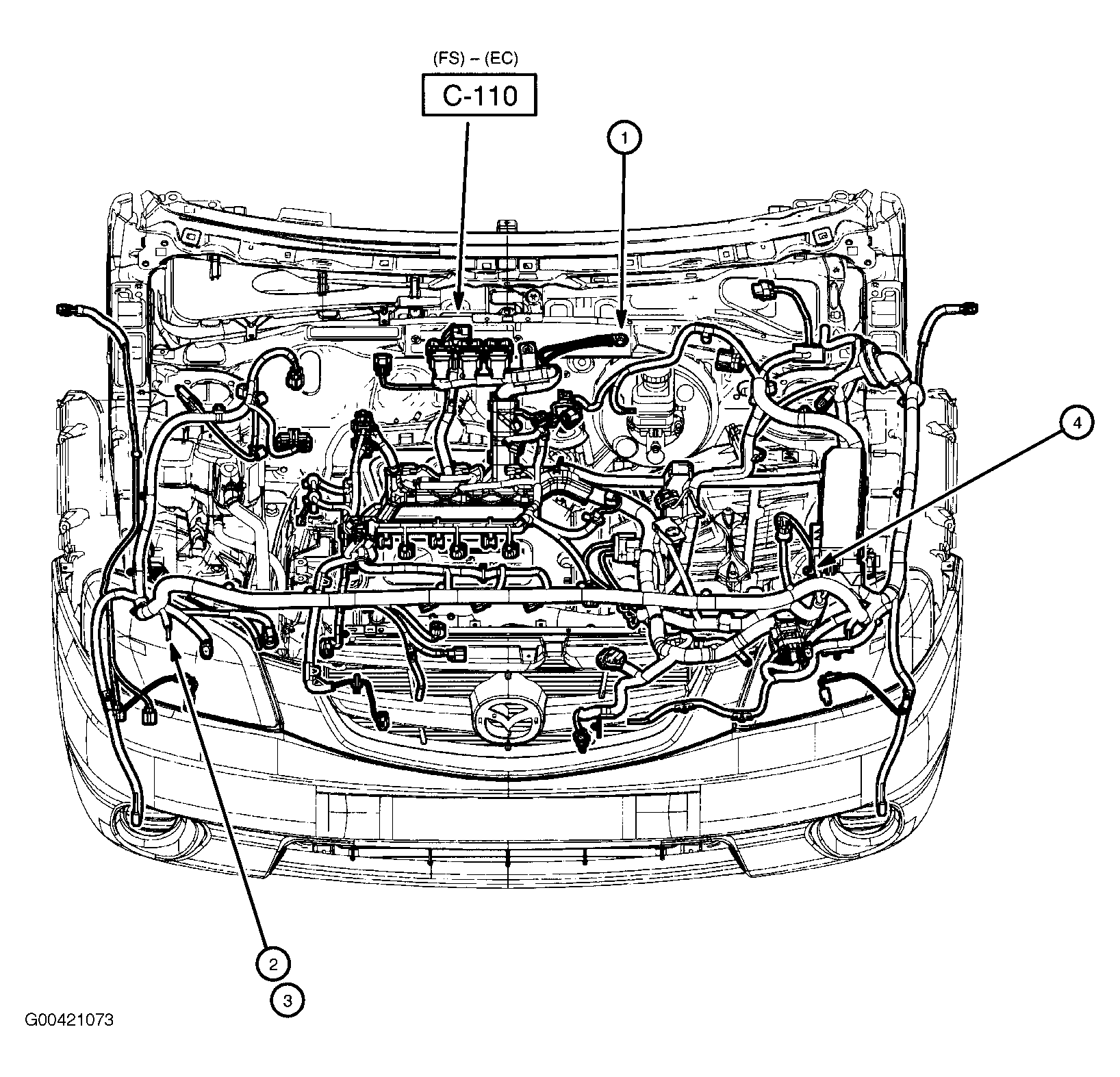 (FS) – (EC)

C-110

1

4

2

3

G00421073