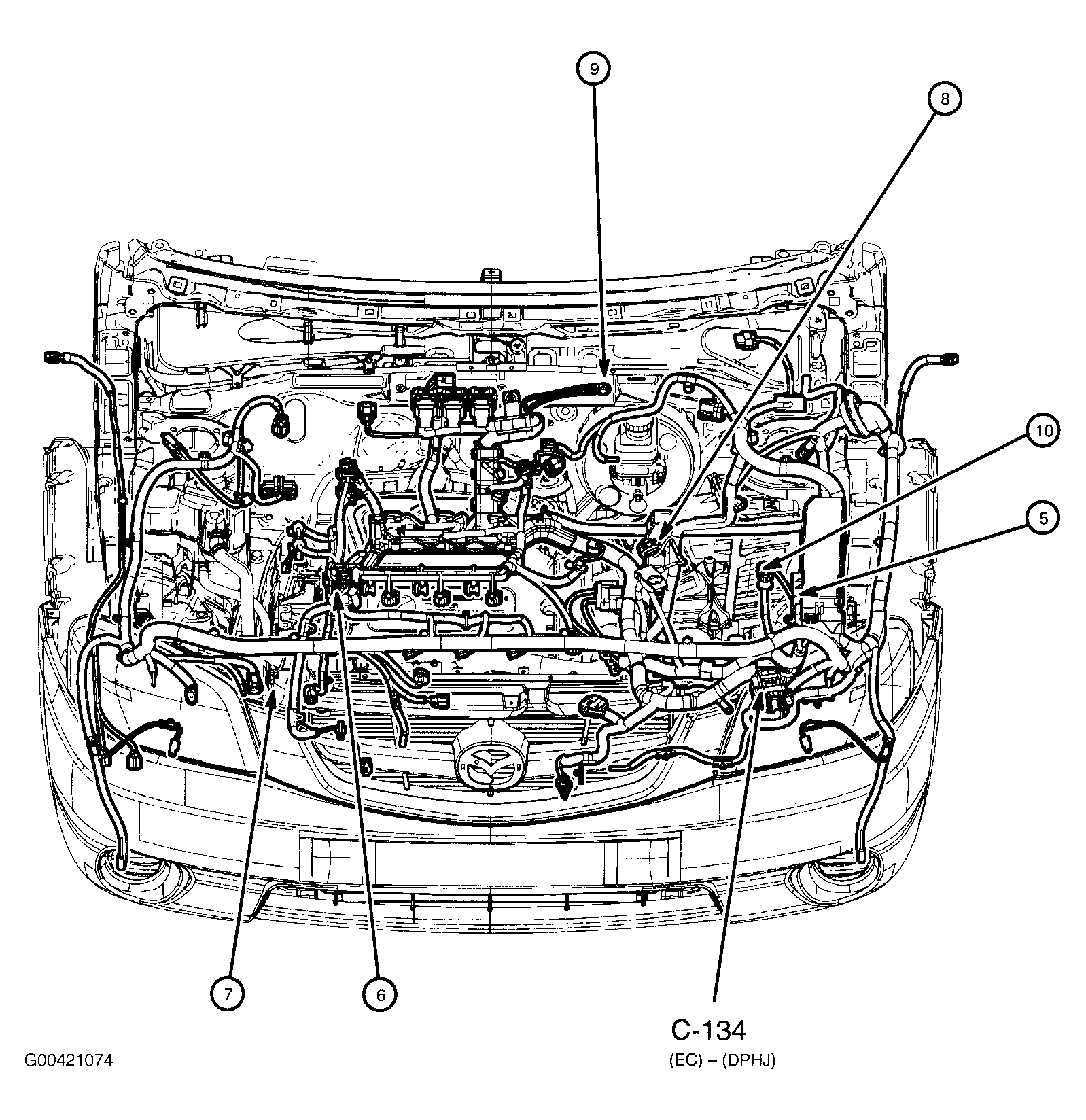 9

8

10

5

7

6

C-134
(EC) – (DPHJ)

G00421074