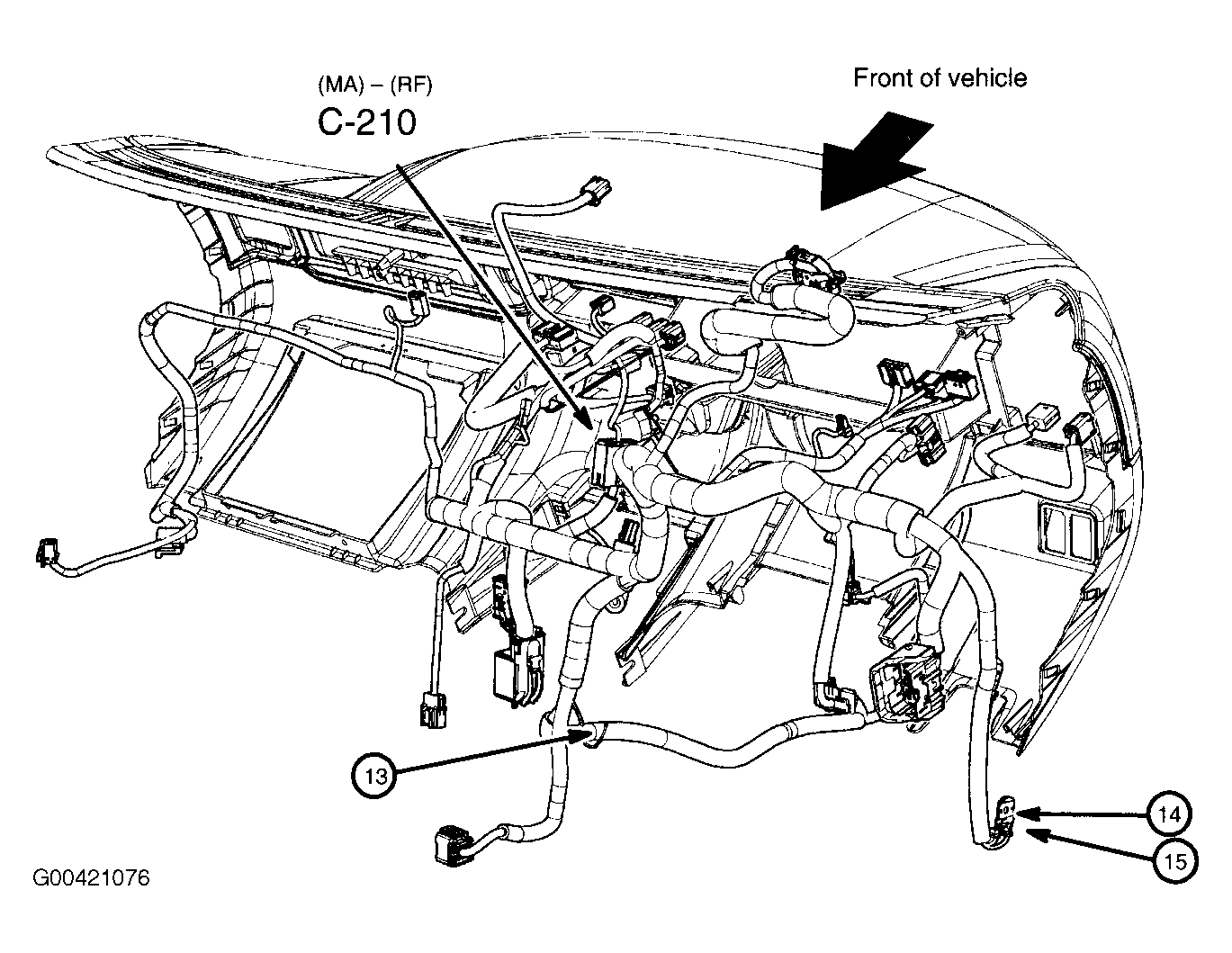 (MA) – (RF)
C-210

Front of vehicle

13

14

15

G00421076