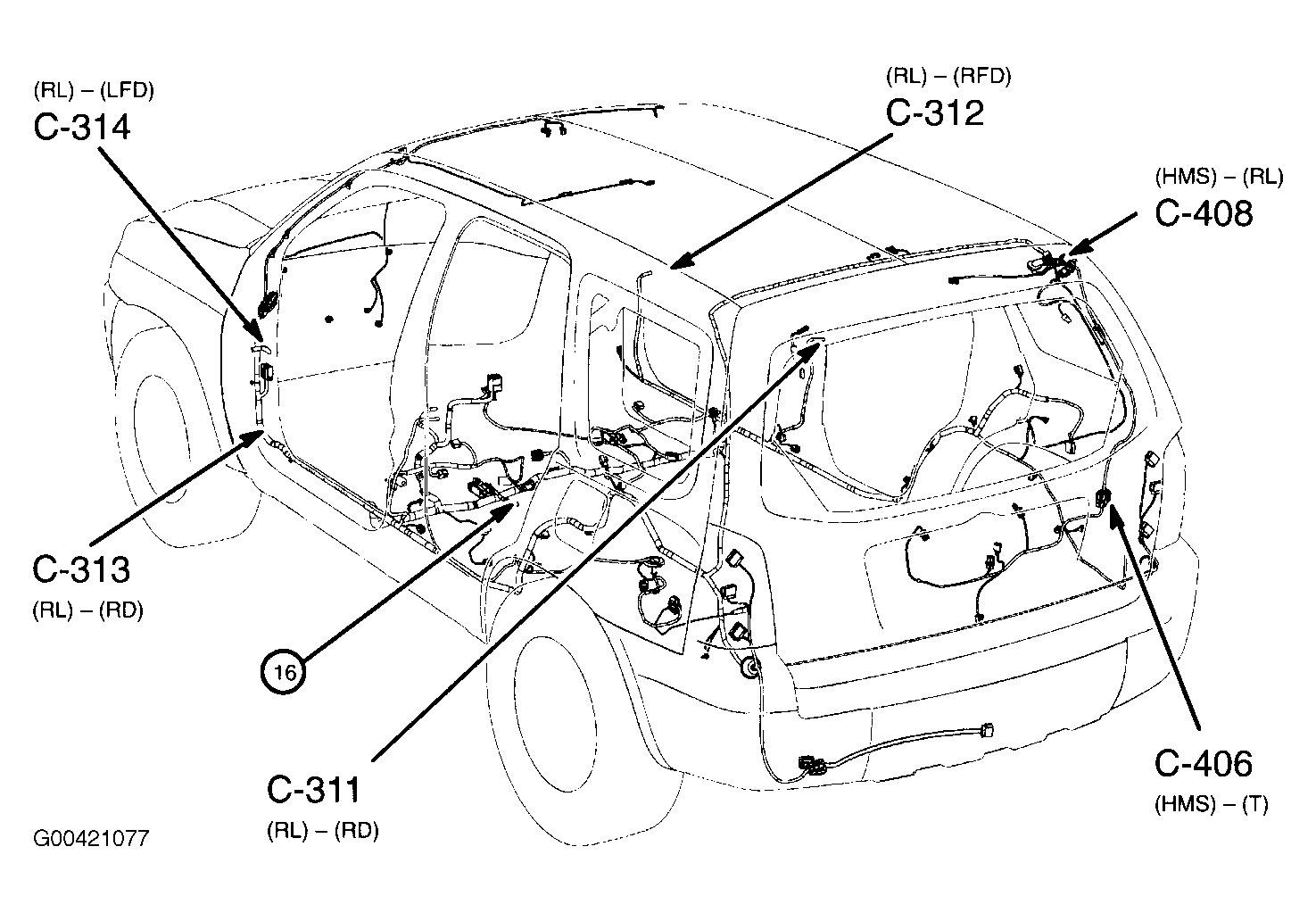 (RL) – (LFD)
C-314

(RL) – (RFD)
C-312

(HMS) – (RL)
C-408

C-313
(RL) – (RD)

16

C-311
(RL) – (RD)

C-406
(HMS) – (T)

G00421077