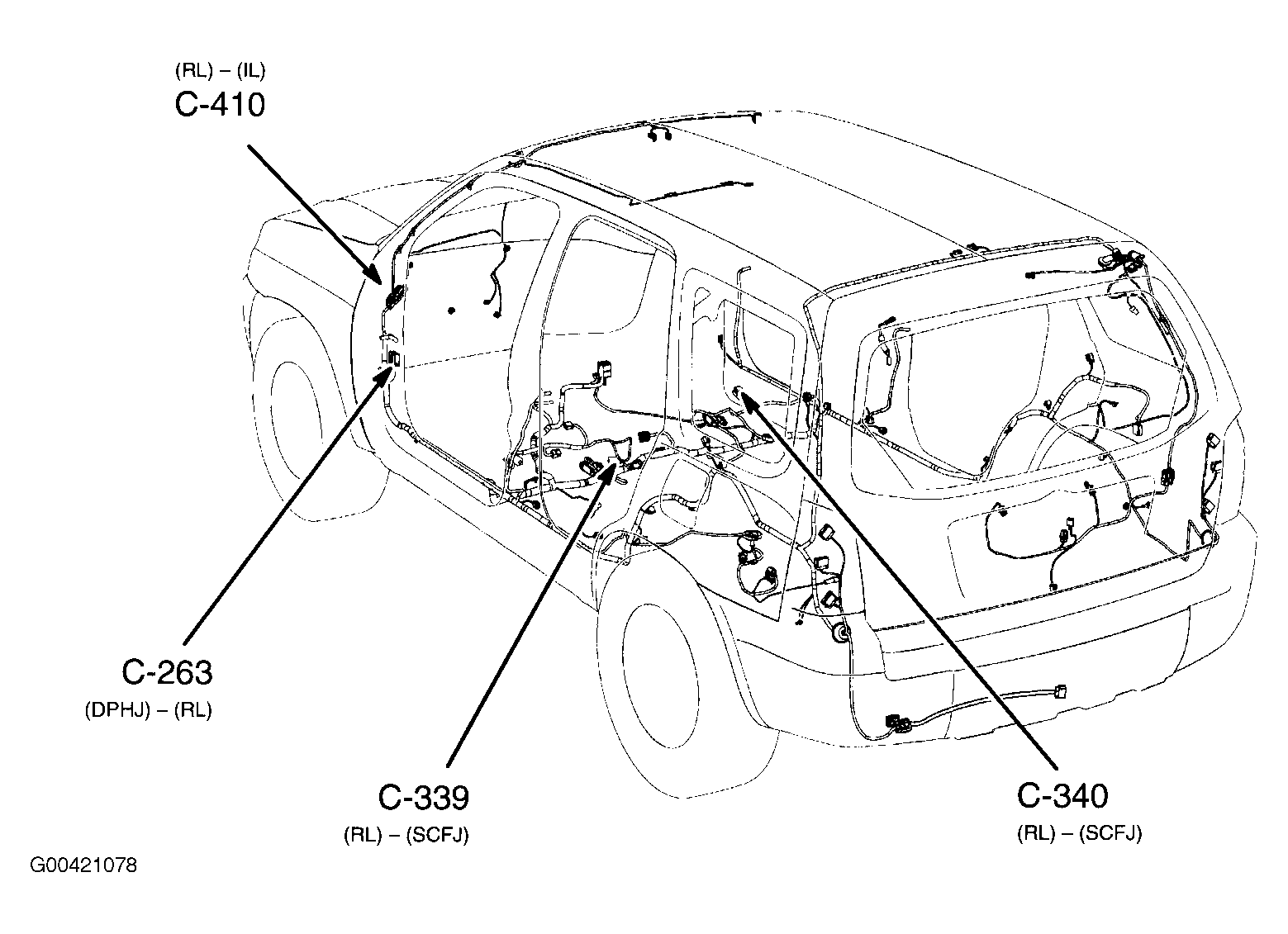 (RL) – (IL)
C-410

C-263
(DPHJ) – (RL)

C-339
(RL) – (SCFJ)

C-340
(RL) – (SCFJ)

G00421078