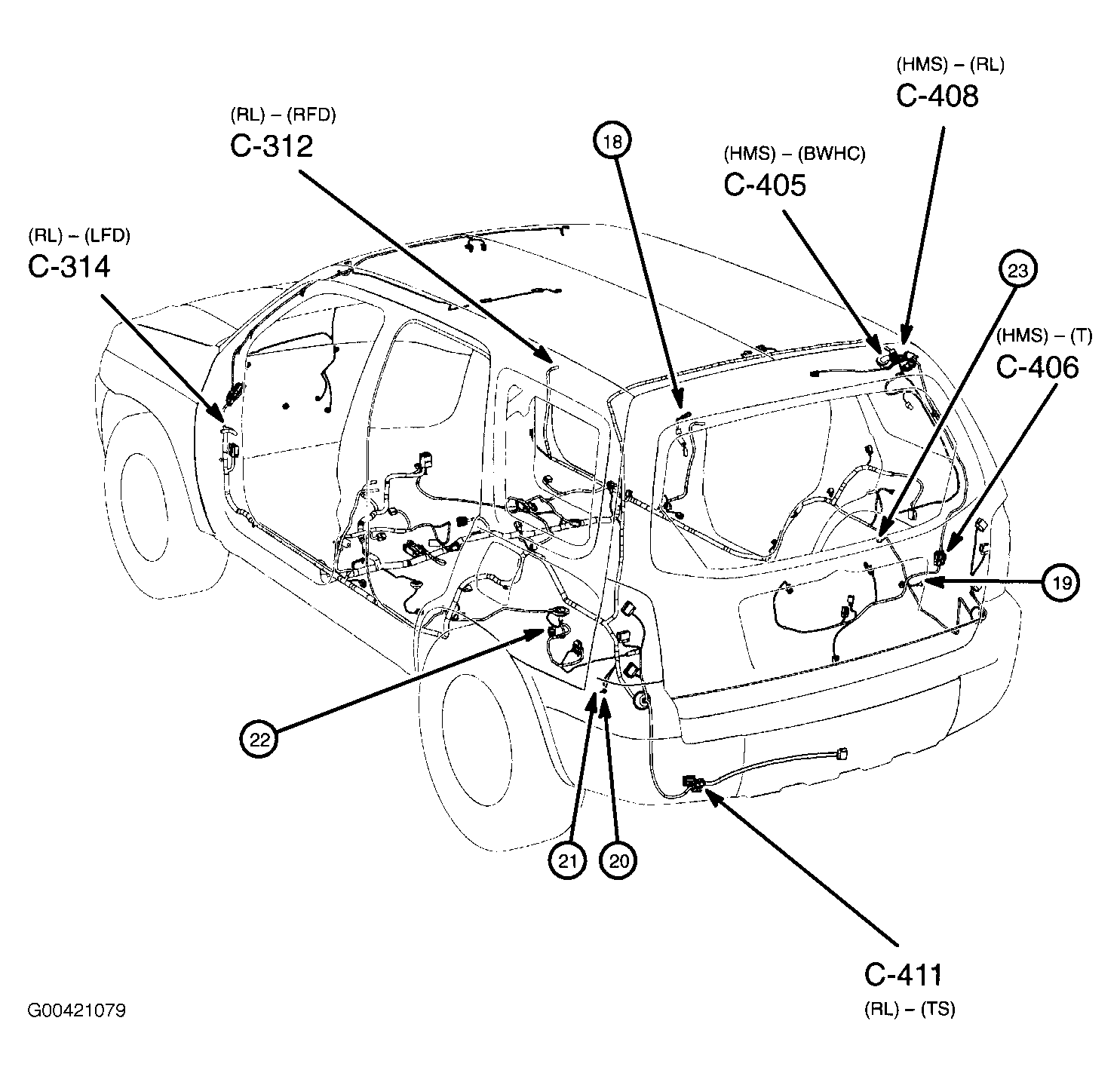 (HMS) – (RL)
C-408

(RL) – (RFD)
C-312

18

(HMS) – (BWHC)
C-405

(RL) – (LFD)
C-314

23

(HMS) – (T)
C-406

19

22

21

20

C-411
(RL) – (TS)

G00421079