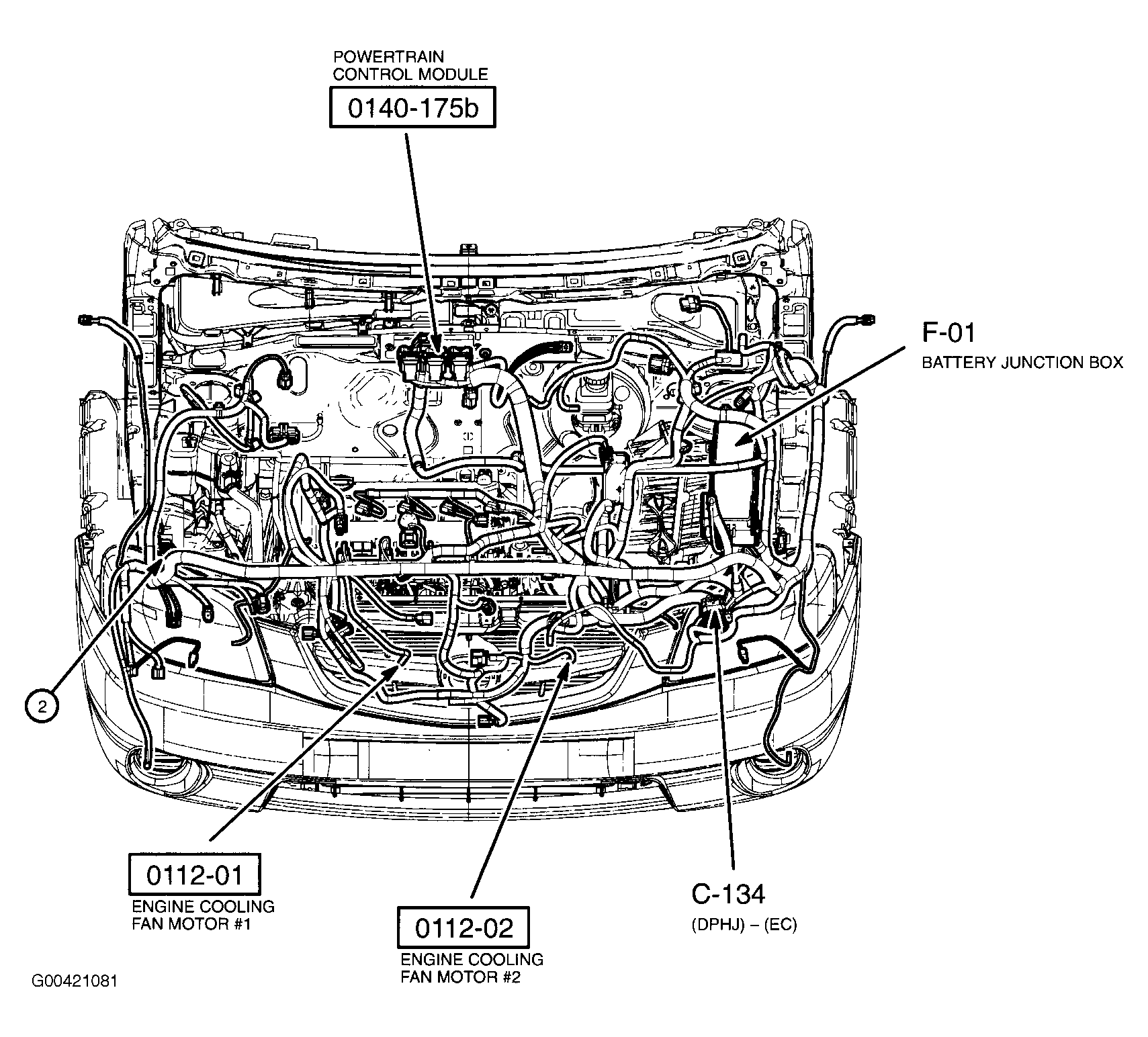 POWERTRAIN CONTROL MODULE
0140-175b

F-01
BATTERY JUNCTION BOX

2

0112-01
ENGINE COOLING FAN MOTOR #1

0112-02
ENGINE COOLING FAN MOTOR #2

C-134
(DPHJ) – (EC)

G00421081