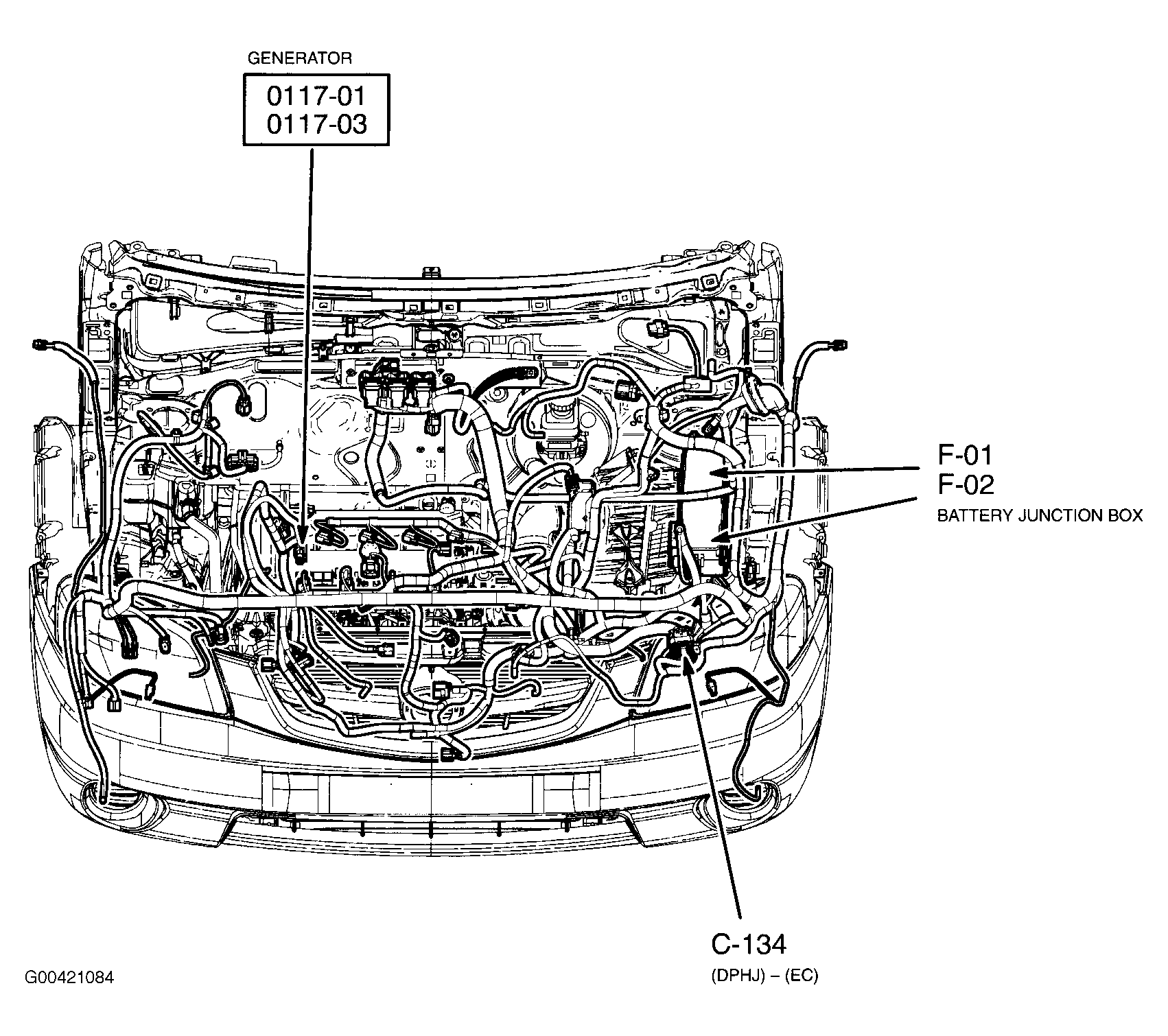 GENERATOR

0117-01
0117-03

F-01
F-02
BATTERY JUNCTION BOX

C-134
(DPHJ) – (EC)

G00421084