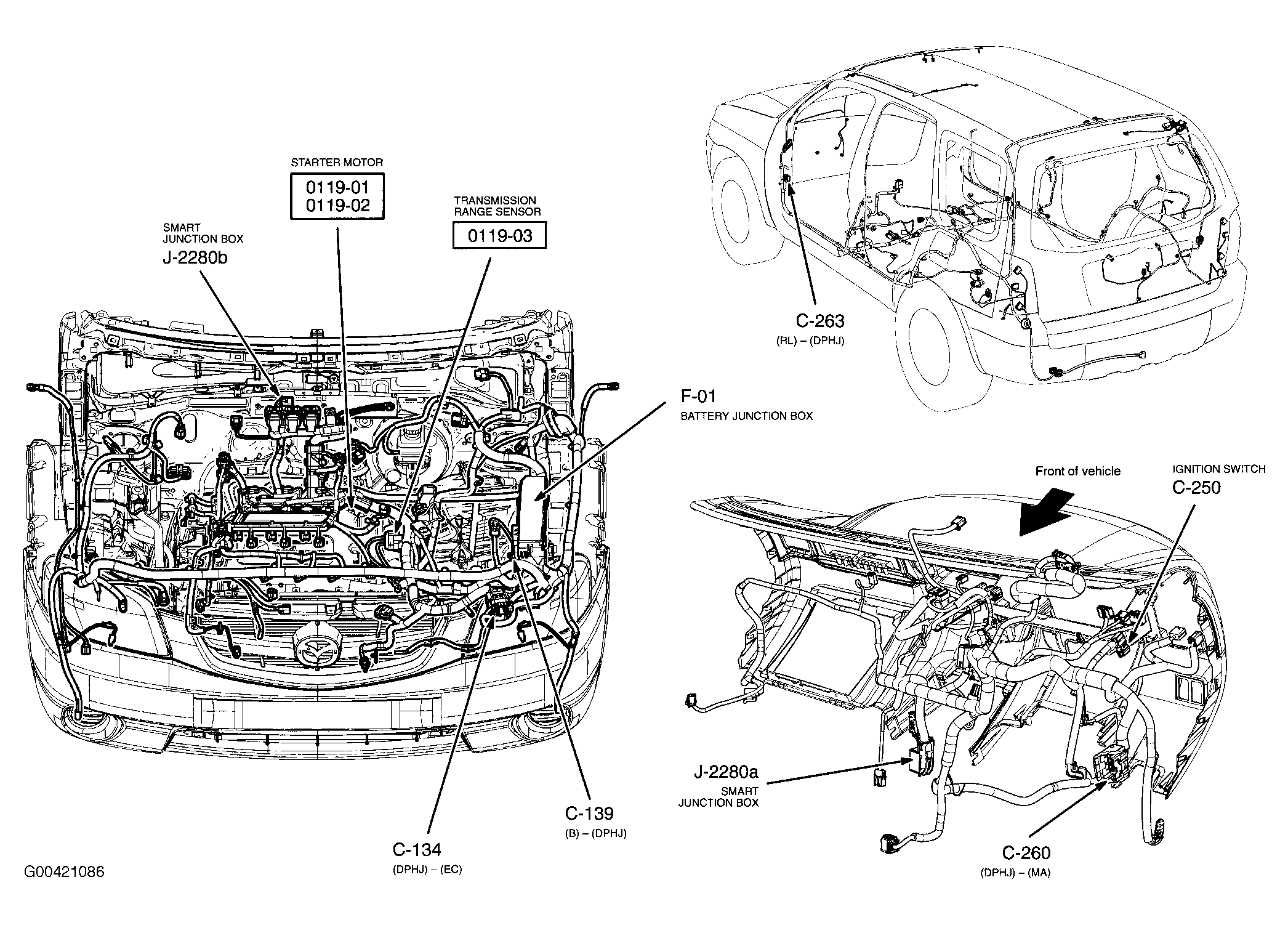 STARTER MOTOR
0119-01
0119-02

TRANSMISSION RANGE SENSOR
0119-03

SMART JUNCTION BOX
J-2280b

C-263
(RL) – (DPHJ)

F-01
BATTERY JUNCTION BOX

Front of vehicle

IGNITION SWITCH
C-250

J-2280a
SMART JUNCTION BOX

C-139
(B) – (DPHJ)

C-134
(DPHJ) – (EC)

C-260
(DPHJ) – (MA)

G00421086