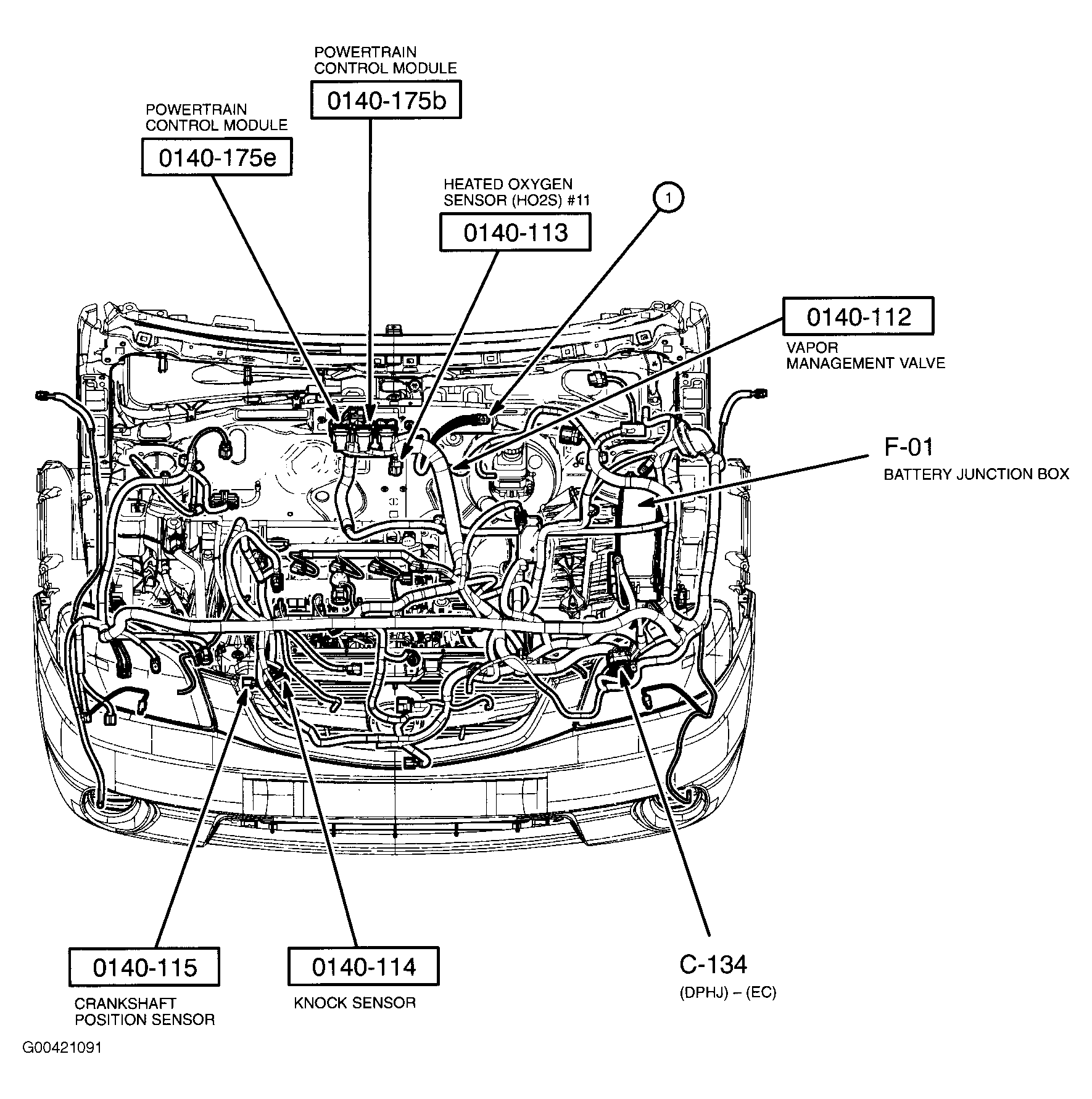 POWERTRAIN
CONTROL MODULE

0140-175b

POWERTRAIN
CONTROL MODULE

0140-175e

HEATED OXYGEN
SENSOR (HO2S) #11

0140-113

1

0140-112

VAPOR
MANAGEMENT VALVE

F-01

BATTERY JUNCTION BOX

0140-115

CRANKSHAFT
POSITION SENSOR

0140-114

KNOCK SENSOR

C-134

(DPHJ) – (EC)

G00421091