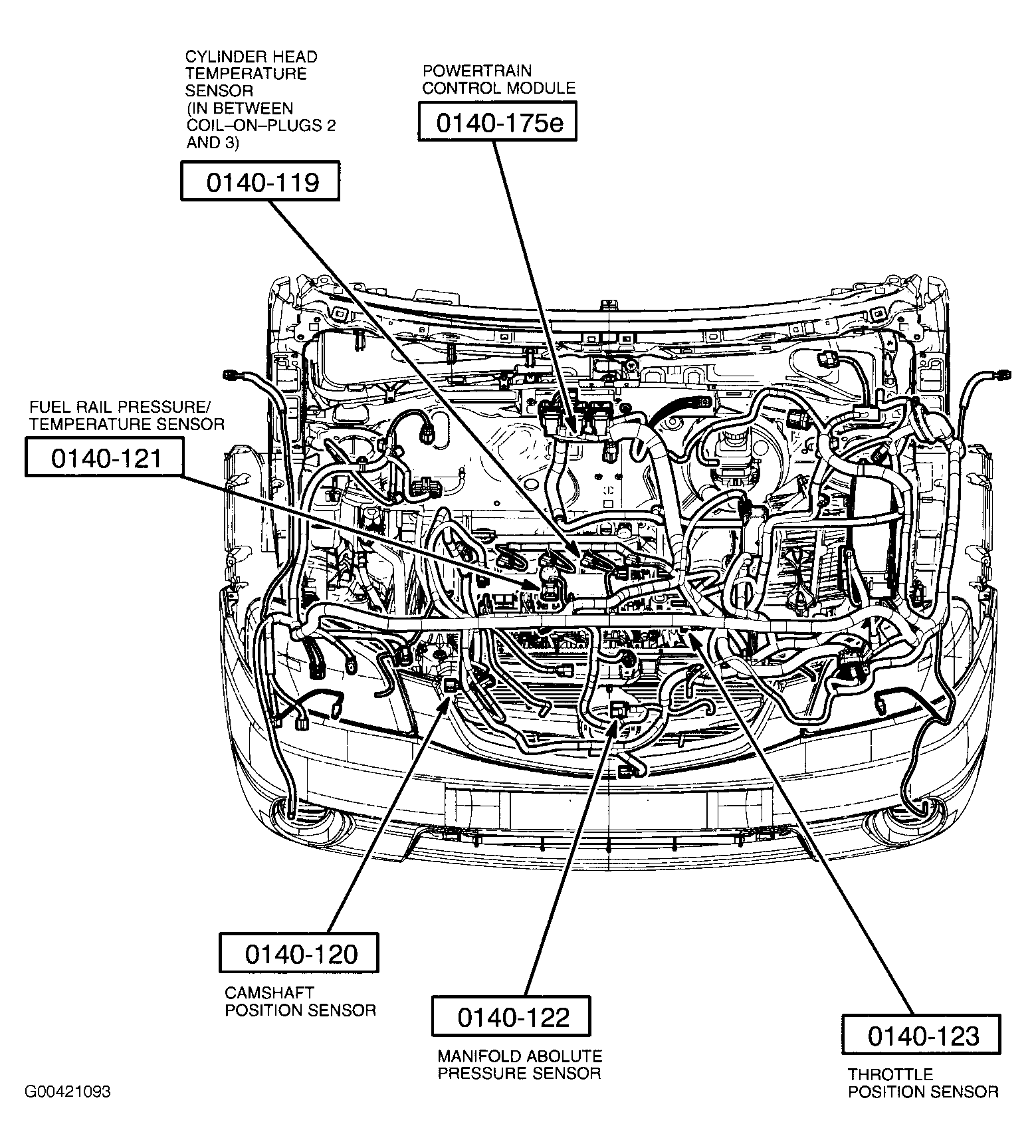 CYLINDER HEAD TEMPERATURE SENSOR (IN BETWEEN COIL–ON–PLUGS 2 AND 3)

0140-119

POWERTRAIN CONTROL MODULE

0140-175e

FUEL RAIL PRESSURE/ TEMPERATURE SENSOR

0140-121

0140-120

CAMSHAFT POSITION SENSOR

0140-122

MANIFOLD ABOLUTE PRESSURE SENSOR

0140-123

THROTTLE POSITION SENSOR

G00421093