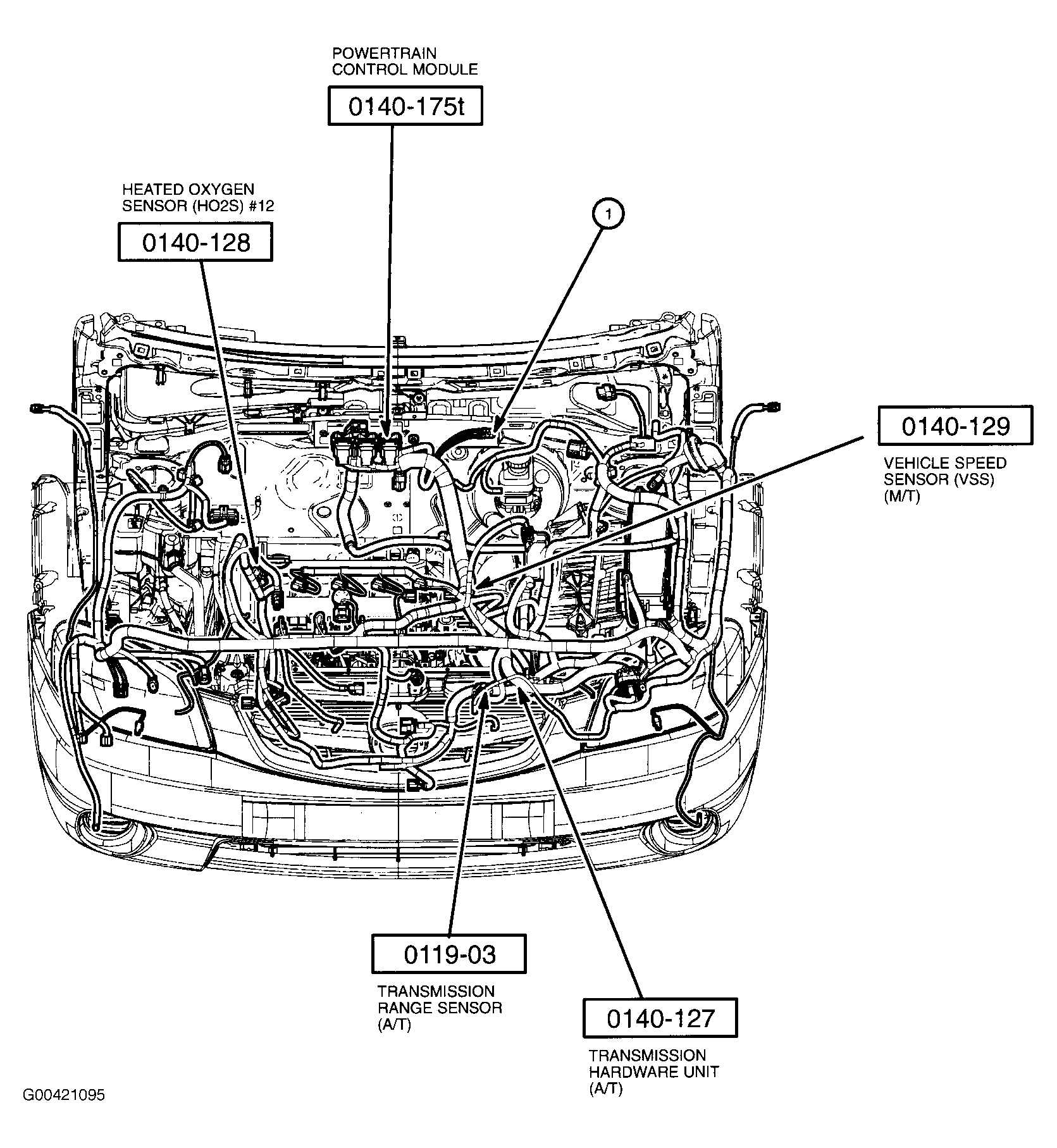 POWERTRAIN CONTROL MODULE

0140-175t

HEATED OXYGEN SENSOR (HO2S) #12

0140-128

1

0140-129

VEHICLE SPEED SENSOR (VSS) (M/T)

0119-03

TRANSMISSION RANGE SENSOR (A/T)

0140-127

TRANSMISSION HARDWARE UNIT (A/T)

G00421095