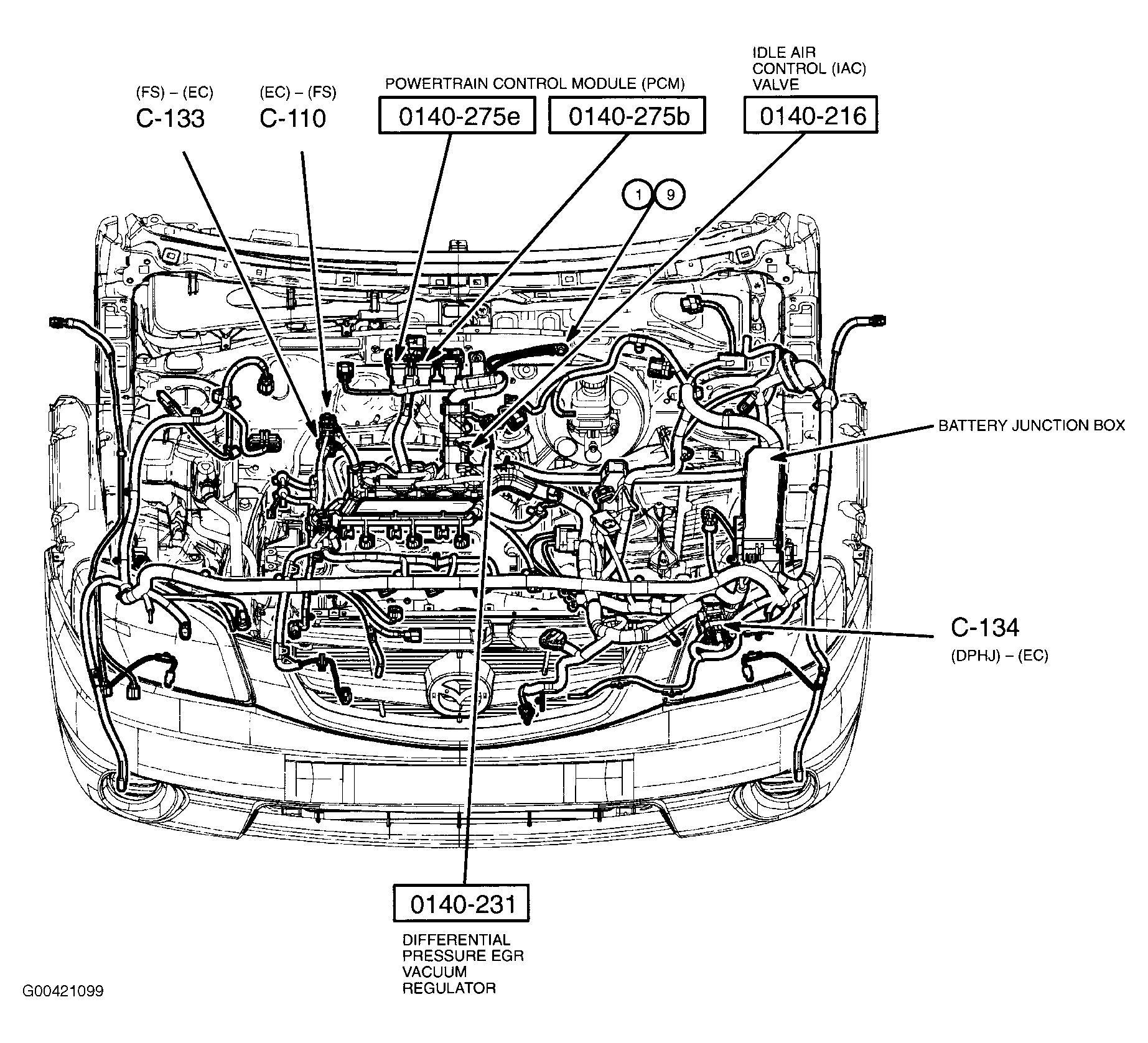 (FS) – (EC)
C-133

(EC) – (FS)
C-110

POWERTRAIN CONTROL MODULE (PCM)
0140-275e
0140-275b

IDLE AIR CONTROL (IAC) VALVE
0140-216

1
9

BATTERY JUNCTION BOX

C-134
(DPHJ) – (EC)

0140-231
DIFFERENTIAL PRESSURE EGR VACUUM REGULATOR

G00421099