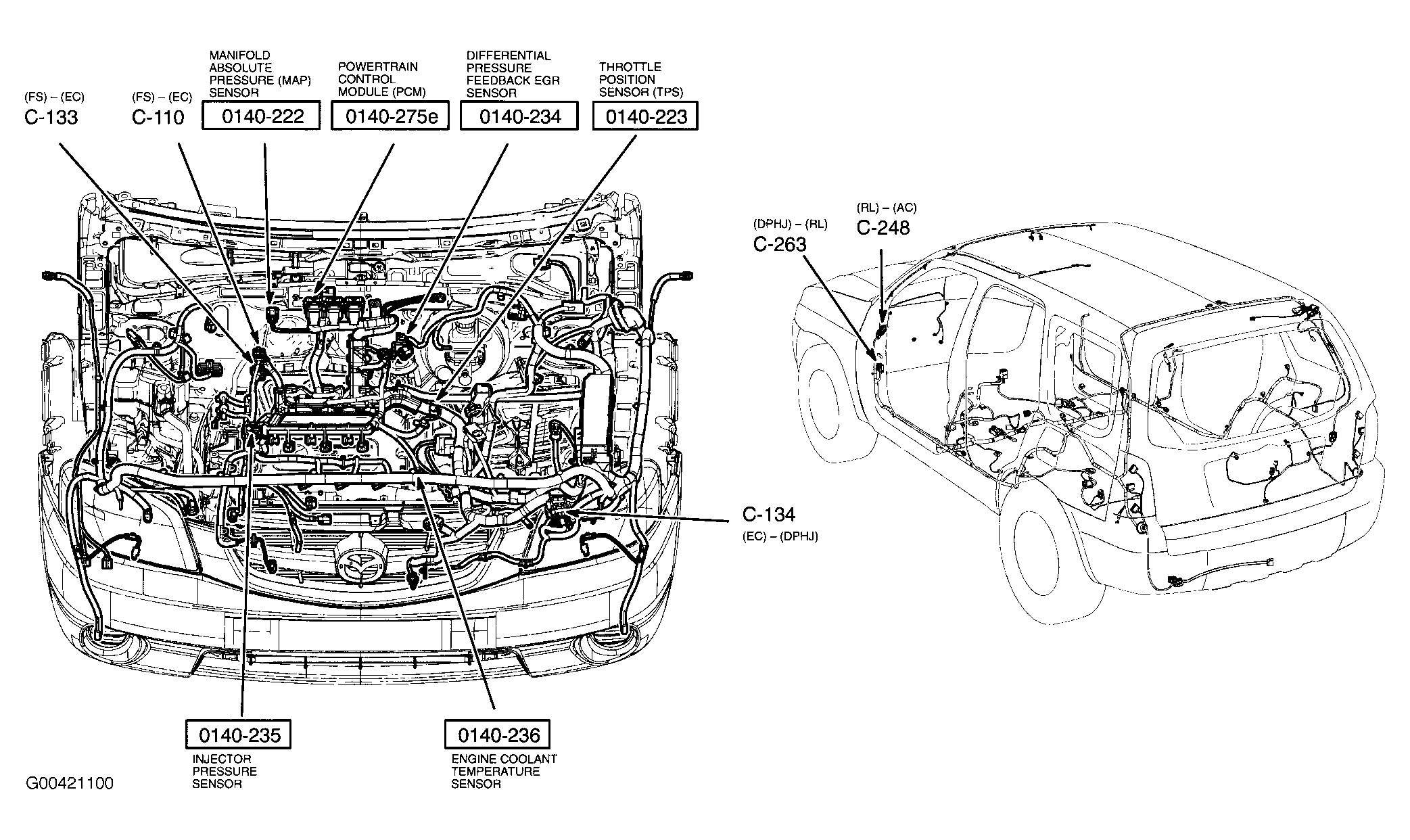 (FS) – (EC)
C-133

(FS) – (EC)
C-110

MANIFOLD ABSOLUTE PRESSURE (MAP) SENSOR
0140-222

POWERTRAIN CONTROL MODULE (PCM)
0140-275e

DIFFERENTIAL PRESSURE FEEDBACK EGR SENSOR
0140-234

THROTTLE POSITION SENSOR (TPS)
0140-223

(DPHJ) – (RL)
C-263

(RL) – (AC)
C-248

C-134
(EC) – (DPHJ)

0140-235
INJECTOR PRESSURE SENSOR

0140-236
ENGINE COOLANT TEMPERATURE SENSOR

G00421100