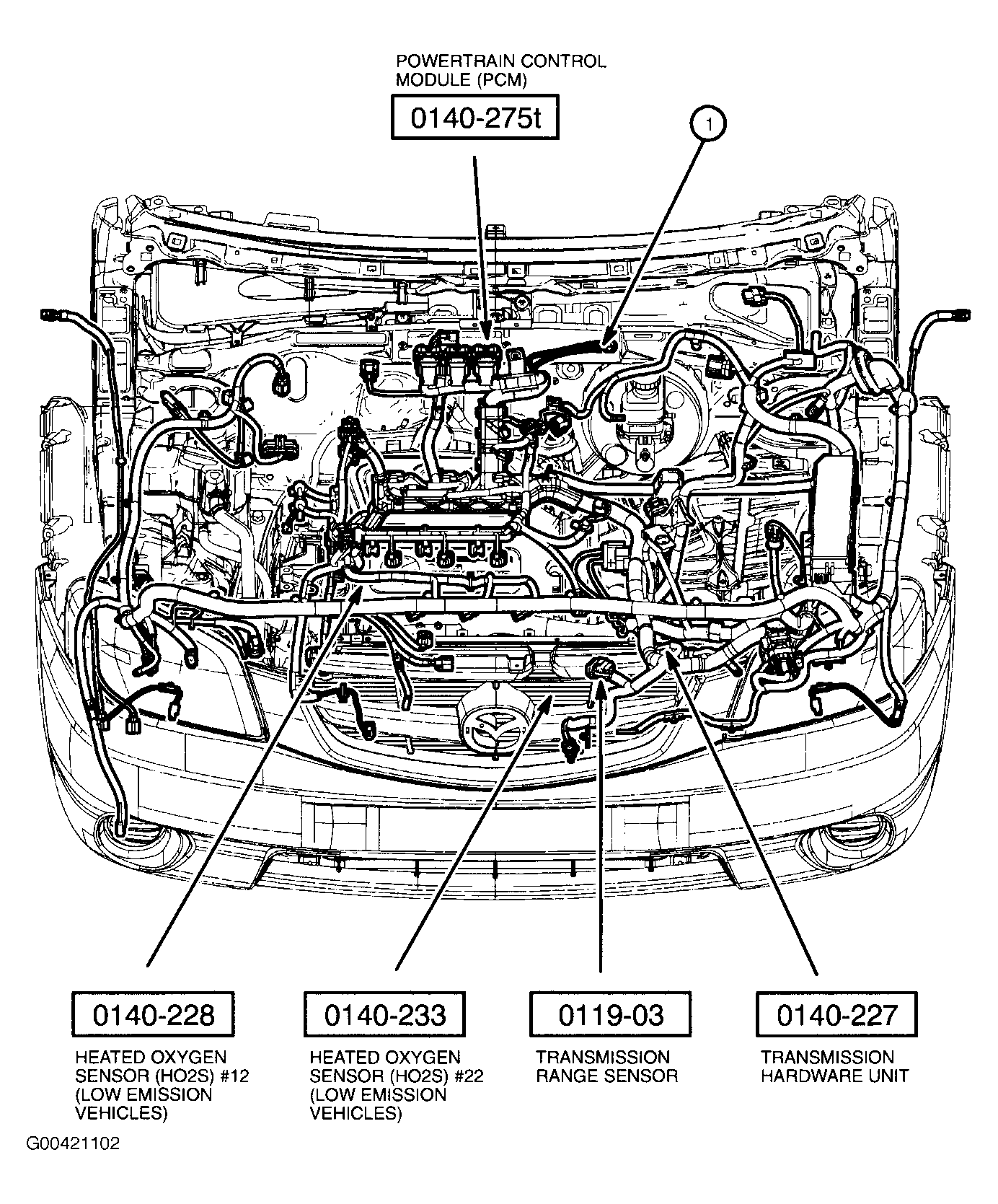 POWERTRAIN CONTROL MODULE (PCM)

0140-275t

1

0140-228

HEATED OXYGEN SENSOR (HO2S) #12 (LOW EMISSION VEHICLES)

0140-233

HEATED OXYGEN SENSOR (HO2S) #22 (LOW EMISSION VEHICLES)

0119-03

TRANSMISSION RANGE SENSOR

0140-227

TRANSMISSION HARDWARE UNIT

G00421102