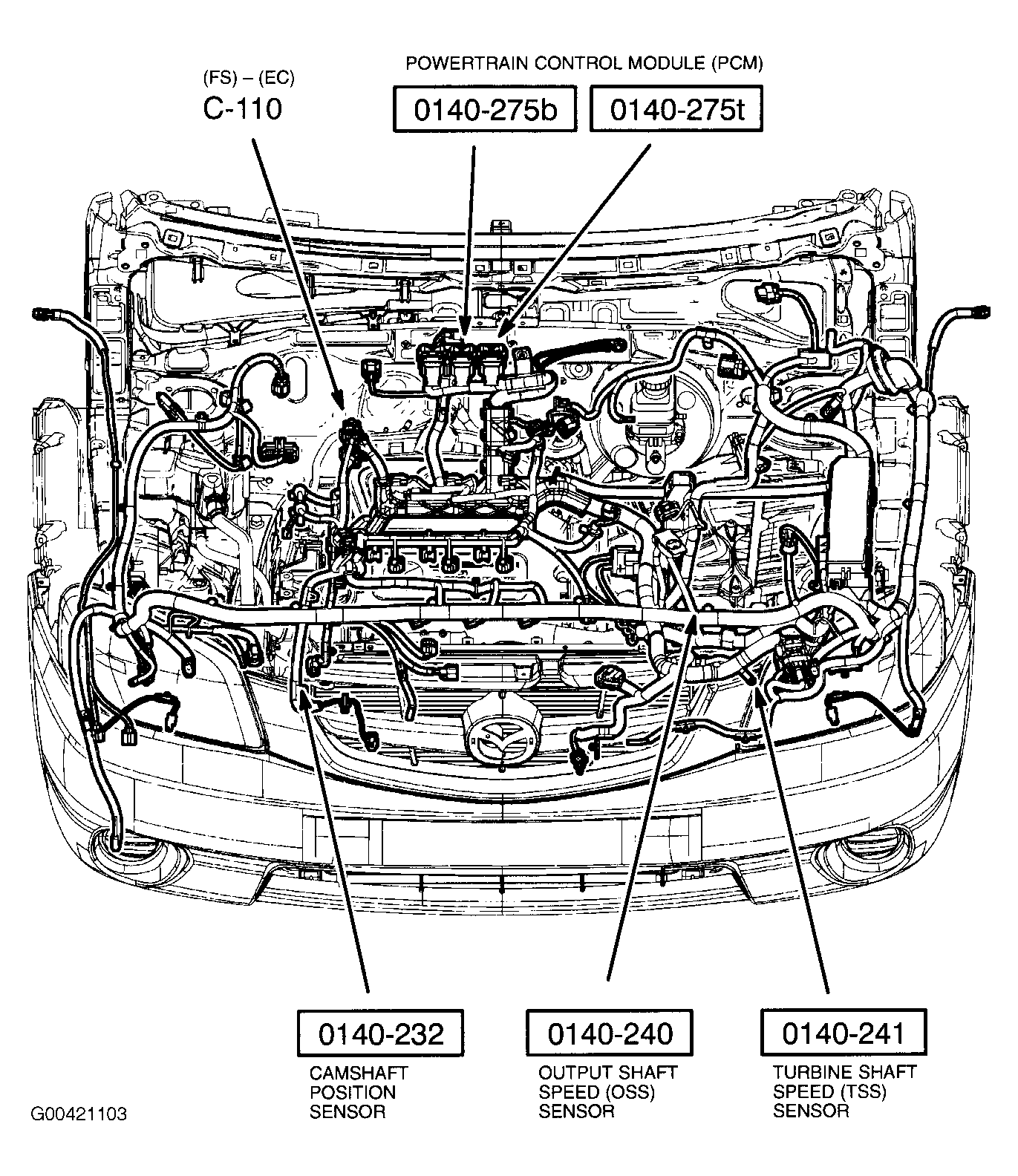 (FS) – (EC)
C-110

POWERTRAIN CONTROL MODULE (PCM)

0140-275b

0140-275t

0140-232
CAMSHAFT POSITION SENSOR

0140-240
OUTPUT SHAFT SPEED (OSS) SENSOR

0140-241
TURBINE SHAFT SPEED (TSS) SENSOR

G00421103