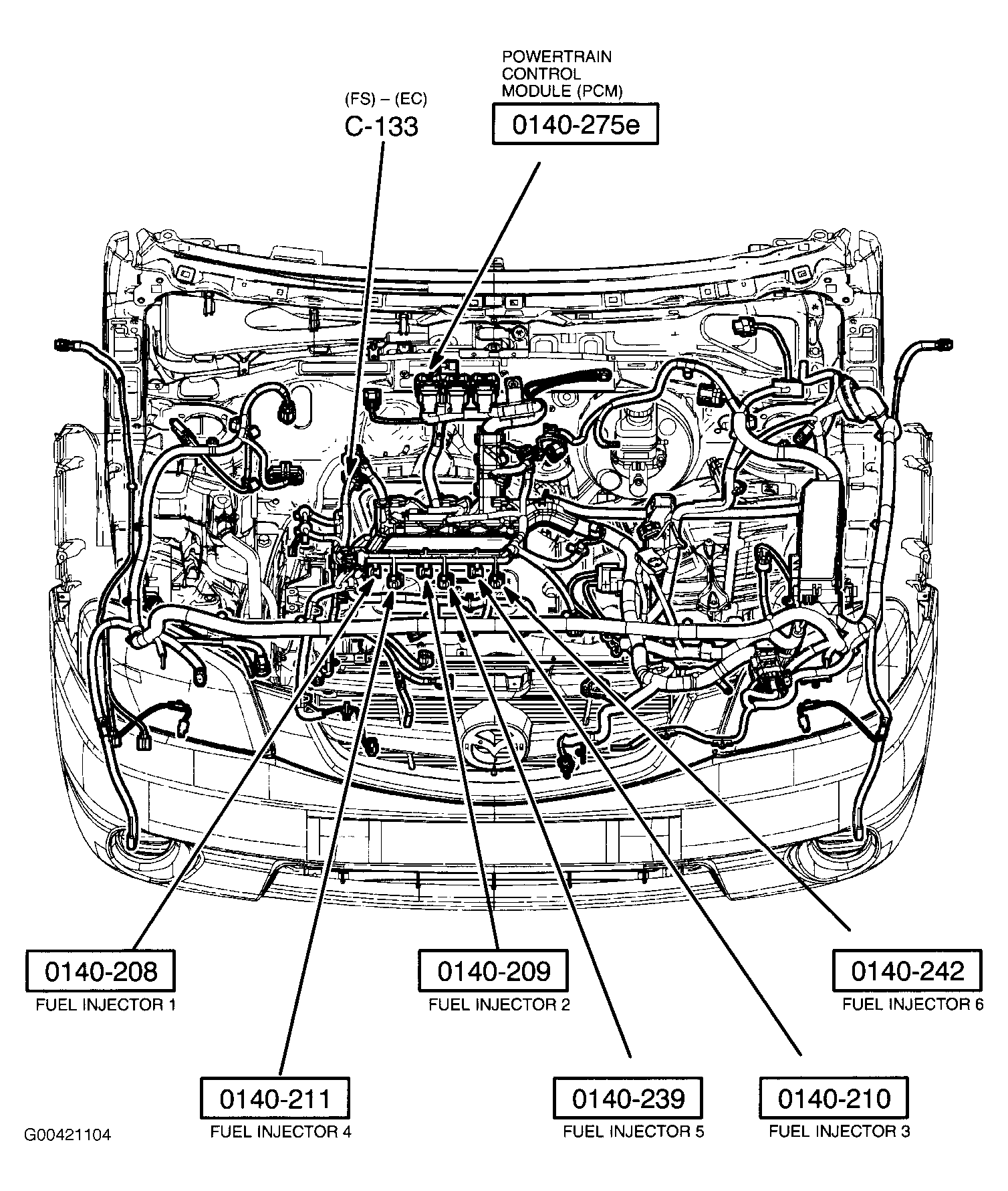 POWERTRAIN CONTROL MODULE (PCM)
0140-275e

(FS) – (EC)
C-133

0140-208
FUEL INJECTOR 1

0140-209
FUEL INJECTOR 2

0140-242
FUEL INJECTOR 6

0140-211
FUEL INJECTOR 4

0140-239
FUEL INJECTOR 5

0140-210
FUEL INJECTOR 3

G00421104