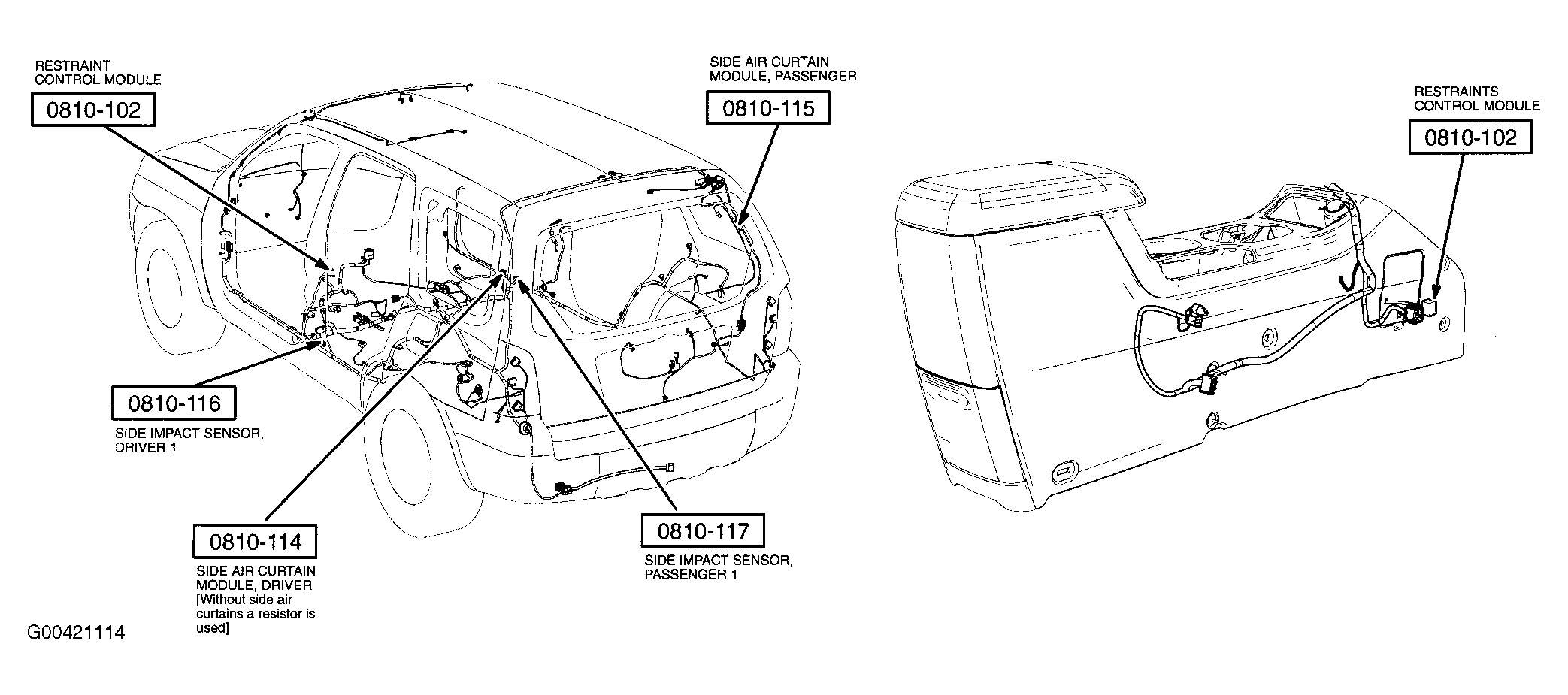 RESTRAINT CONTROL MODULE
0810-102

SIDE AIR CURTAIN MODULE, PASSENGER
0810-115

RESTRAINTS CONTROL MODULE
0810-102

0810-116
SIDE IMPACT SENSOR, DRIVER 1

0810-114
SIDE AIR CURTAIN MODULE, DRIVER [Without side air curtains a resistor is used]

0810-117
SIDE IMPACT SENSOR, PASSENGER 1

G00421114