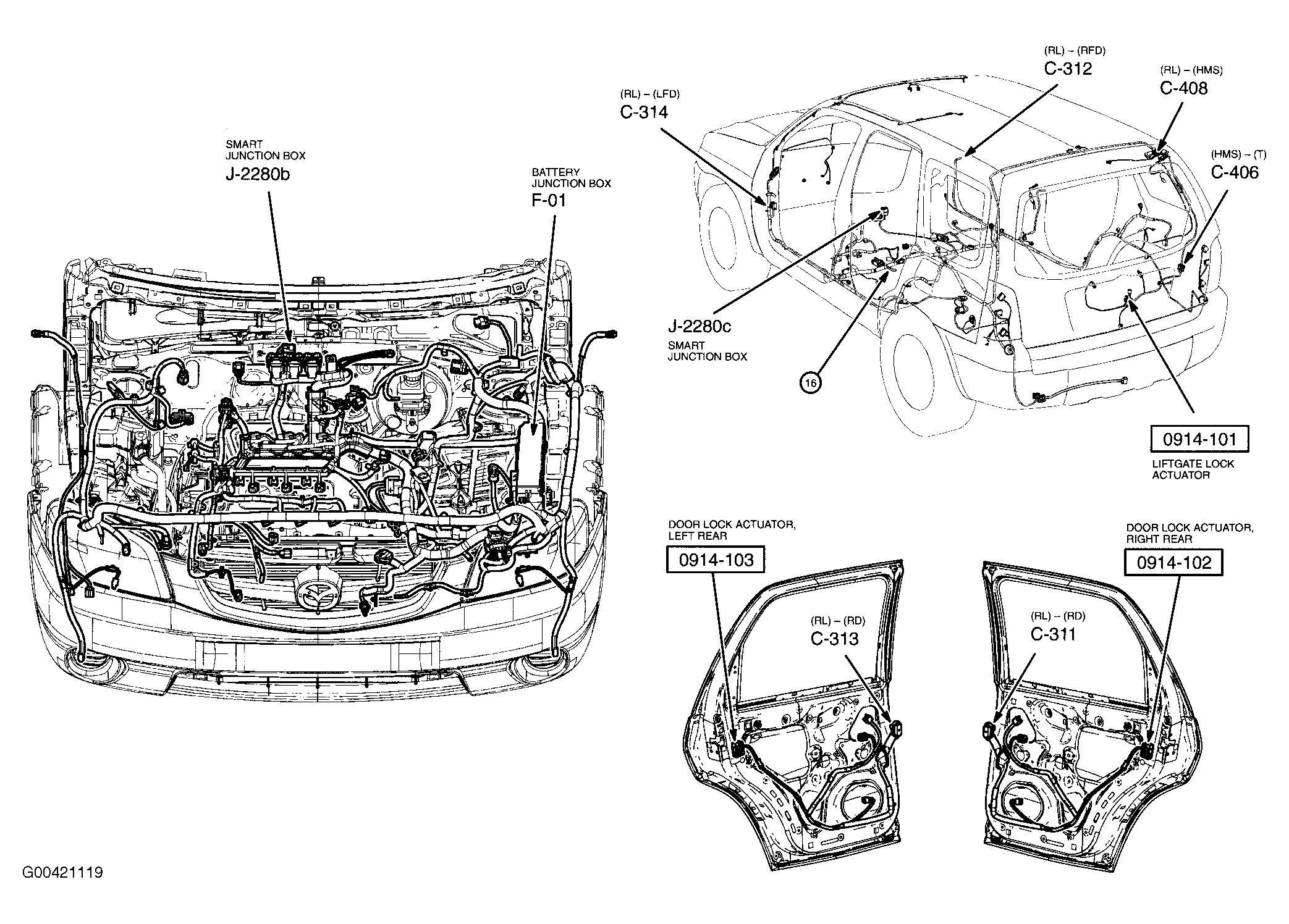 SMART
JUNCTION BOX
J-2280b

BATTERY
JUNCTION BOX
F-01

(RL) – (LFD)
C-314

(RL) – (RFD)
C-312

(RL) – (HMS)
C-408

(HMS) – (T)
C-406

J-2280c
SMART
JUNCTION BOX

16

0914-101
LIFTGATE LOCK
ACTUATOR

DOOR LOCK ACTUATOR,
LEFT REAR
0914-103

(RL) – (RD)
C-313

(RL) – (RD)
C-311

DOOR LOCK ACTUATOR,
RIGHT REAR
0914-102

G00421119