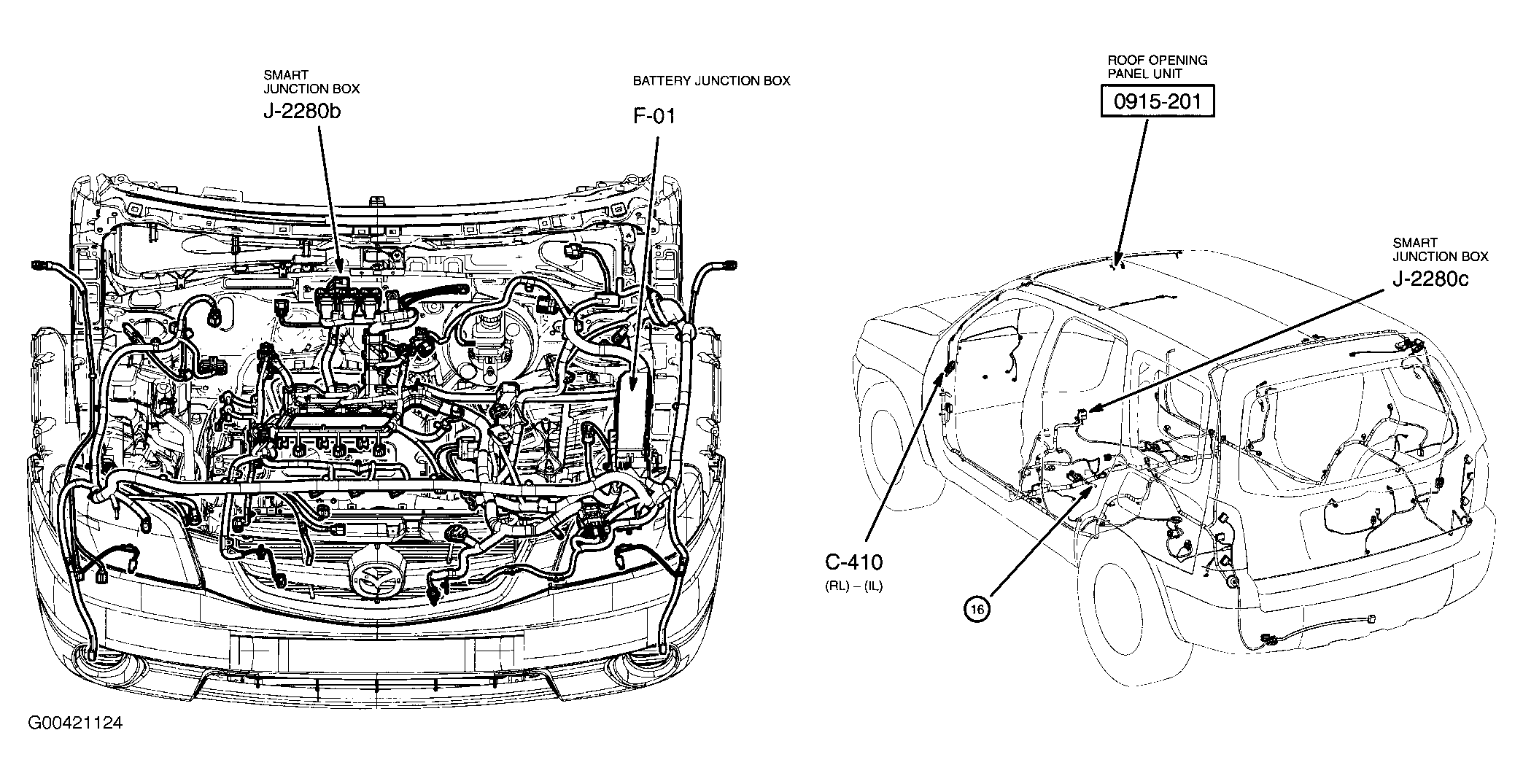 SMART JUNCTION BOX
J-2280b

BATTERY JUNCTION BOX
F-01

ROOF OPENING PANEL UNIT
0915-201

SMART JUNCTION BOX
J-2280c

C-410
(RL) – (IL)

16

G00421124