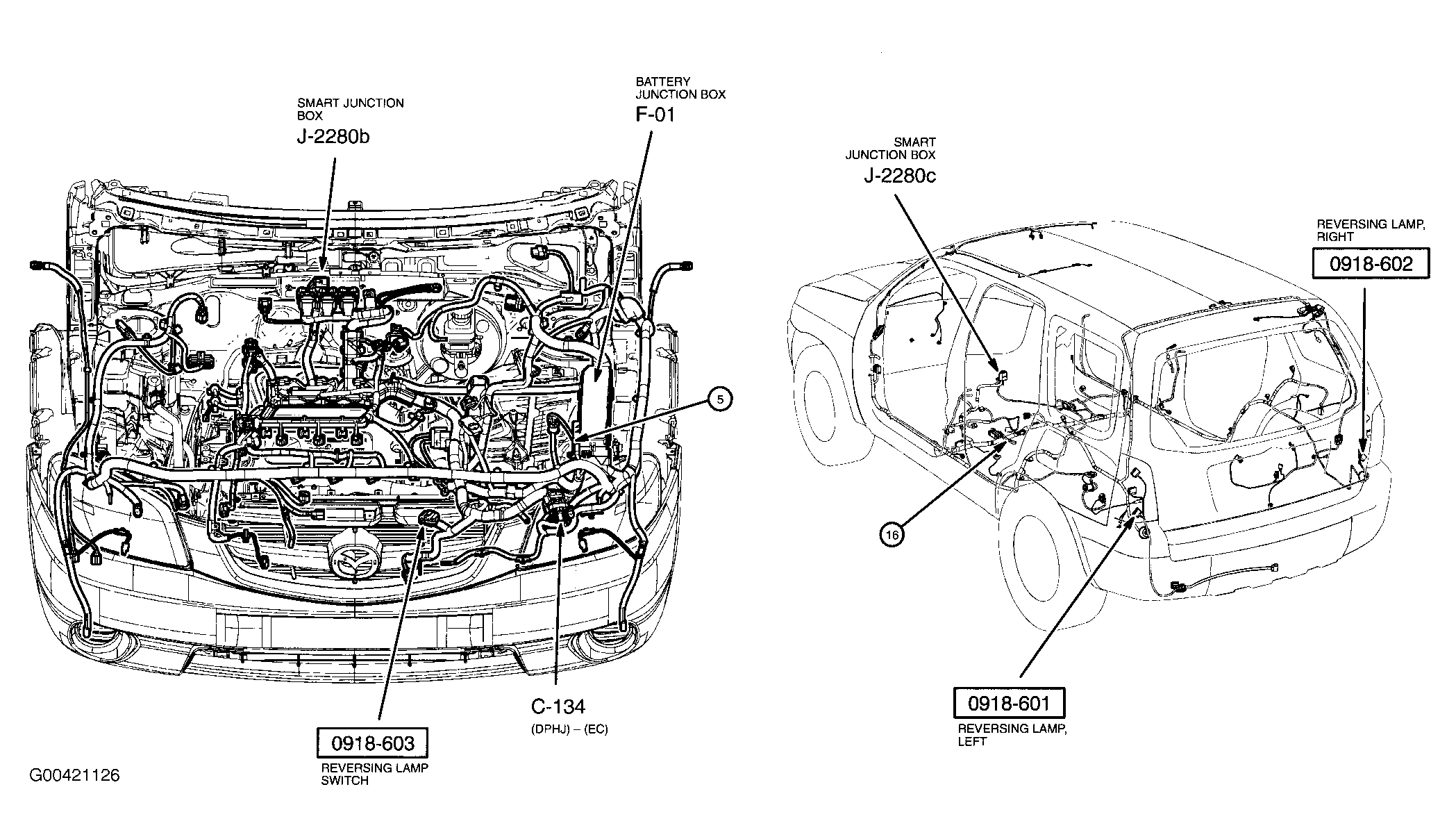 SMART JUNCTION BOX
J-2280b

BATTERY JUNCTION BOX
F-01

5

C-134
(DPHJ) – (EC)

0918-603
REVERSING LAMP SWITCH

G00421126

SMART JUNCTION BOX
J-2280c

REVERSING LAMP, RIGHT
0918-602

16

0918-601
REVERSING LAMP, LEFT