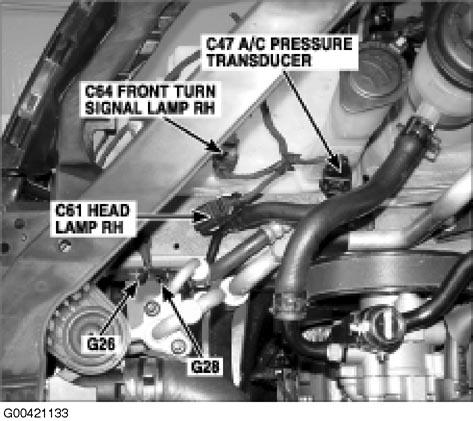 C47 A/C PRESSURE TRANSDUCER

C64 FRONT TURN SIGNAL LAMP RH

C61 HEAD LAMP RH

G26

G28

G00421133