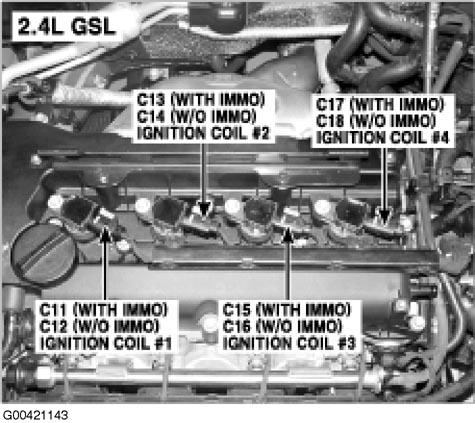 2.4L GSL

C13 (WITH IMMO)
C14 (W/O IMMO)
IGNITION COIL #2

C17 (WITH IMMO)
C18 (W/O IMMO)
IGNITION COIL #4

C11 (WITH IMMO)
C12 (W/O IMMO)
IGNITION COIL #1

C15 (WITH IMMO)
C16 (W/O IMMO)
IGNITION COIL #3

G00421143