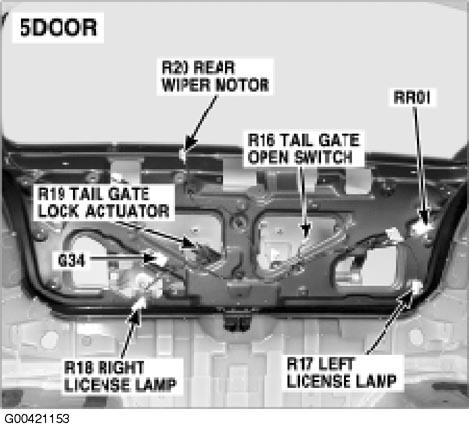 5DOOR

R20 REAR WIPER MOTOR

RR01

R16 TAIL GATE OPEN SWITCH

R19 TAIL GATE LOCK ACTUATOR

G34

R18 RIGHT LICENSE LAMP

R17 LEFT LICENSE LAMP

G00421153