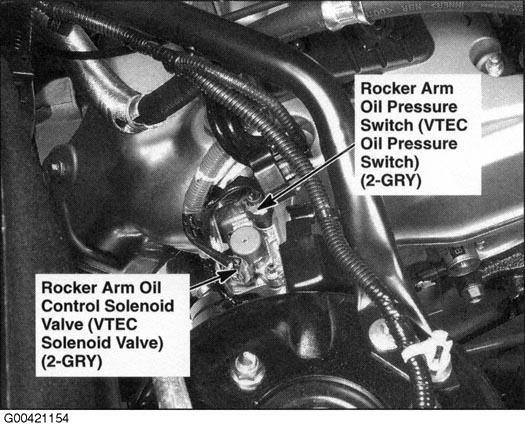 Rocker Arm Oil Pressure Switch (VTEC Oil Pressure Switch) (2-GRY)

Rocker Arm Oil Control Solenoid Valve (VTEC Solenoid Valve) (2-GRY)

G00421154