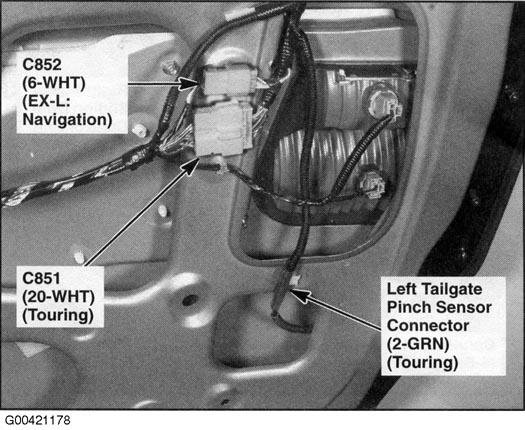 C852
(6-WHT)
(EX-L:
Navigation)

C851
(20-WHT)
(Touring)

Left Tailgate
Pinch Sensor
Connector
(2-GRN)
(Touring)

G00421178