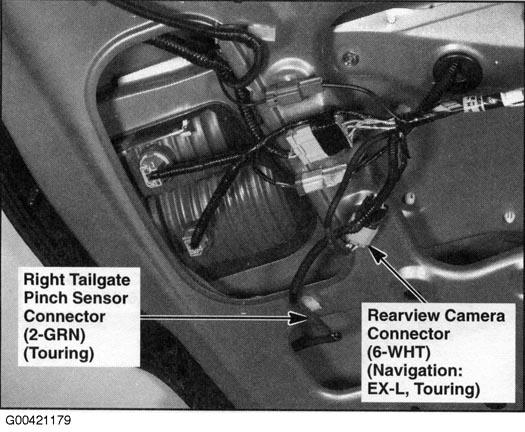 Right Tailgate Pinch Sensor Connector (2-GRN) (Touring)

Rearview Camera Connector (6-WHT) (Navigation: EX-L, Touring)

G00421179